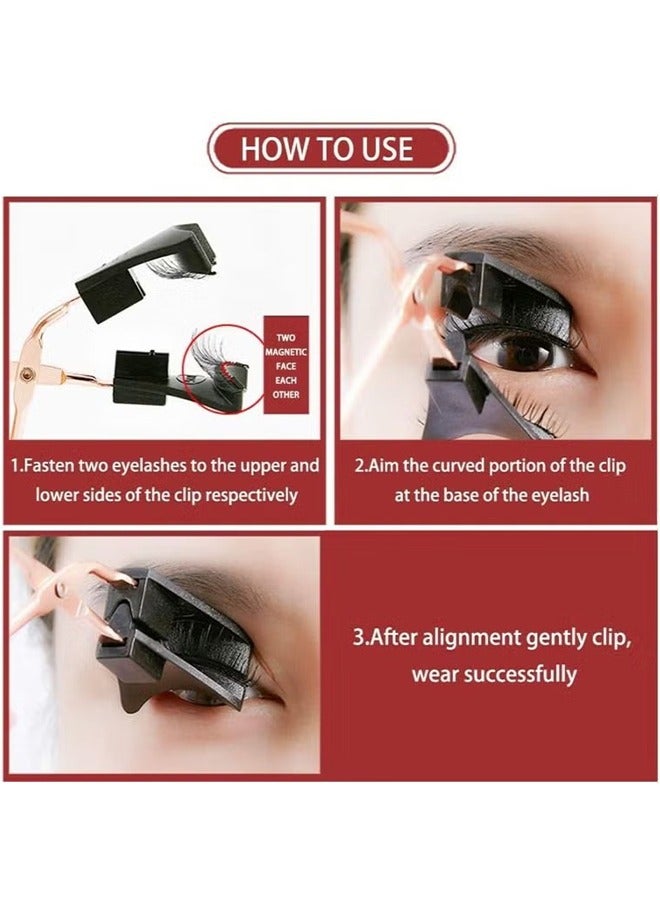 HOW TO USE

TWO MAGNETIC FACE EACH OTHER

1.Fasten two eyelashes to the upper and lower sides of the clip respectively

2.Aim the curved portion of the clip at the base of the eyelash

3.After alignment gently clip, wear successfully