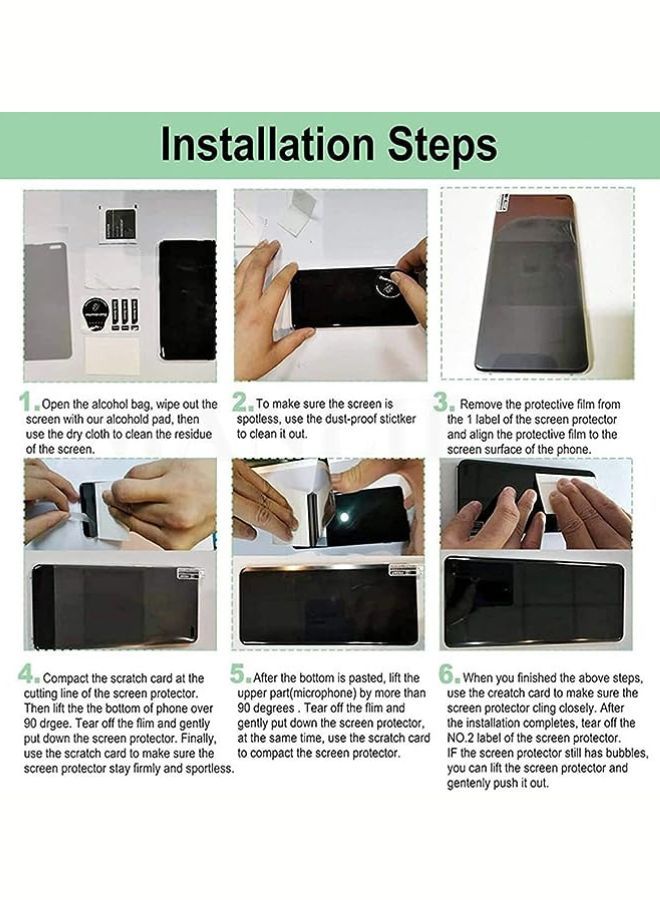 Installation Steps

1. Open the alcohol bag, wipe out the screen with our alcohold pad, then use the dry cloth to clean the residue of the screen.

2. To make sure the screen is spotless, use the dust-proof stictker to clean it out.

3. Remove the protective film from the 1 label of the screen protector and align the protective film to the screen surface of the phone.

4. Compact the scratch card at the cutting line of the screen protector. Then lift the the bottom of phone over 90 drgee. Tear off the flim and gently put down the screen protector. Finally, use the scratch card to make sure the screen protector stay firmly and sportless.

5. After the bottom is pasted, lift the upper part(microphone) by more than 90 degrees . Tear off the flim and gently put down the screen protector, at the same time, use the scratch card to compact the screen protector.

6. When you finished the above steps, use the creatch card to make sure the screen protector cling closely. After the installation completes, tear off the NO.2 label of the screen protector. IF the screen protector still has bubbles, you can lift the screen protector and gentenly push it out.