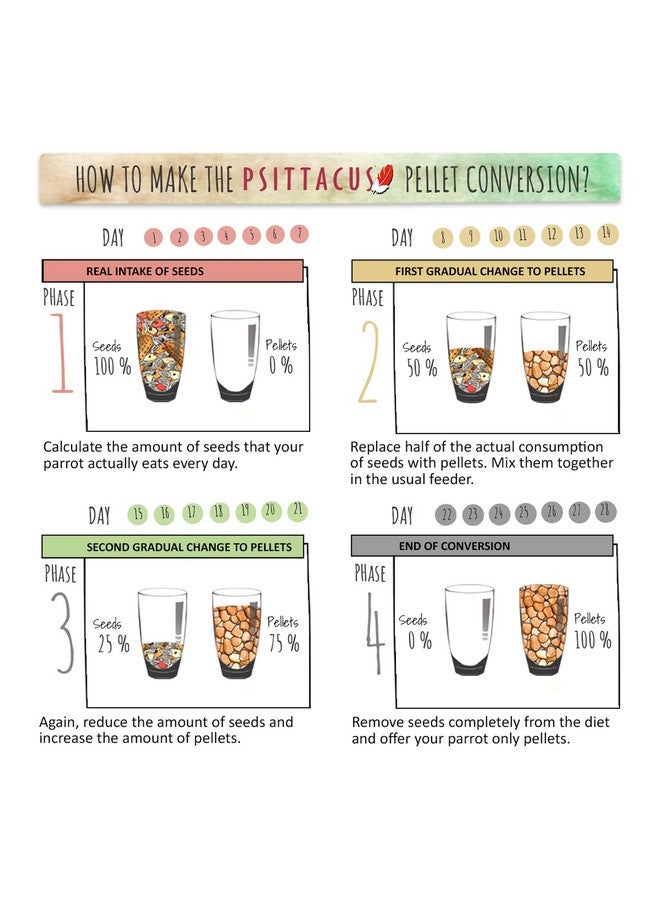 HOW TO MAKE THE PSITTACUS PELLET CONVERSION?

DAY 1 2 3 4 5 6 7

REAL INTAKE OF SEEDS

PHASE 1

Seeds 100 %

Pellets 0 %

Calculate the amount of seeds that your parrot actually eats every day.

DAY 8 9 10 11 12 13 14

FIRST GRADUAL CHANGE TO PELLETS

PHASE 2

Seeds 50 %

Pellets 50 %

Replace half of the actual consumption of seeds with pellets. Mix them together in the usual feeder.

DAY 15 16 17 18 19 20 21

SECOND GRADUAL CHANGE TO PELLETS

PHASE 3

Seeds 25 %

Pellets 75 %

Again, reduce the amount of seeds and increase the amount of pellets.

DAY 22 23 24 25 26 27 28

END OF CONVERSION

PHASE 4

Seeds 0 %

Pellets 100 %

Remove seeds completely from the diet and offer your parrot only pellets.