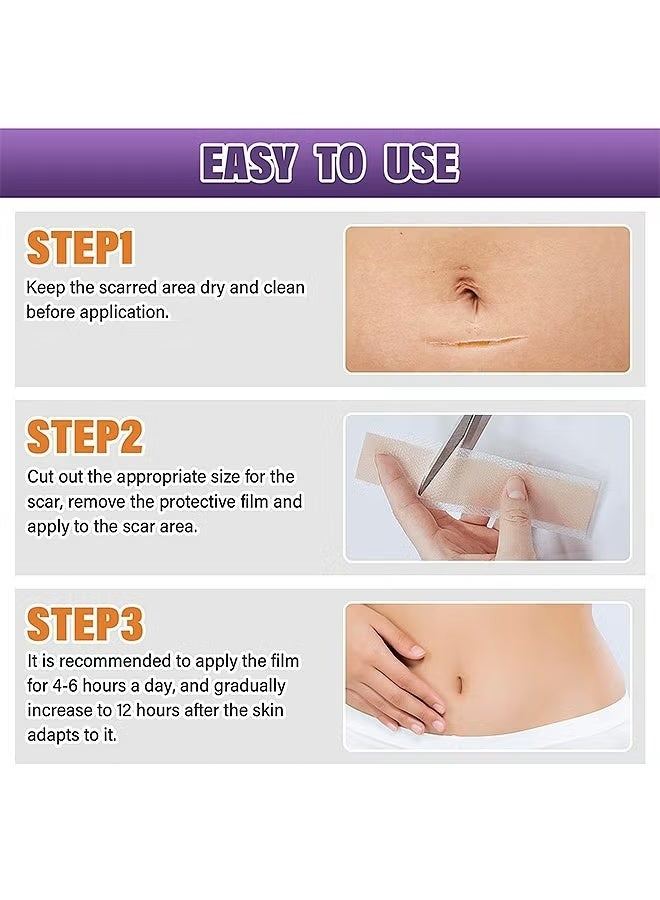 EASY TO USE

STEP1
Keep the scarred area dry and clean before application.

STEP2
Cut out the appropriate size for the scar, remove the protective film and apply to the scar area.

STEP3
It is recommended to apply the film for 4-6 hours a day, and gradually increase to 12 hours after the skin adapts to it.