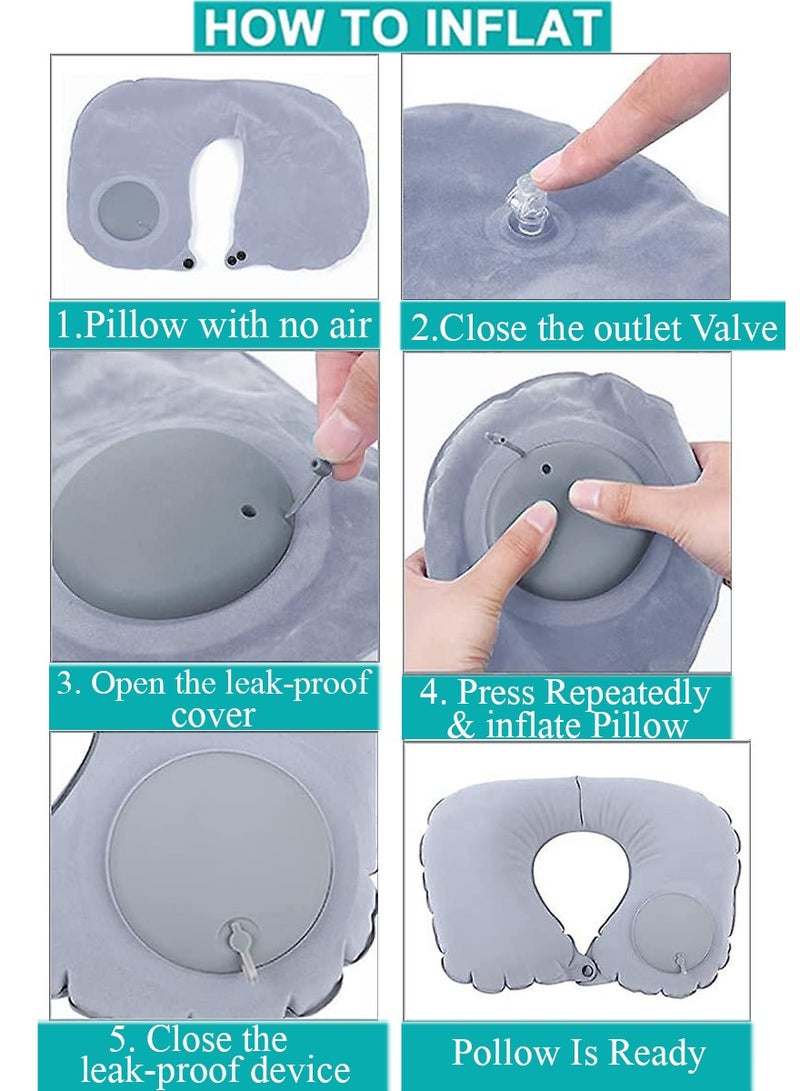 HOW TO INFLAT

1.Pillow with no air

2.Close the outlet Valve

3. Open the leak-proof cover

4. Press Repeatedly & inflate Pillow

5. Close the leak-proof device

Pollow Is Ready