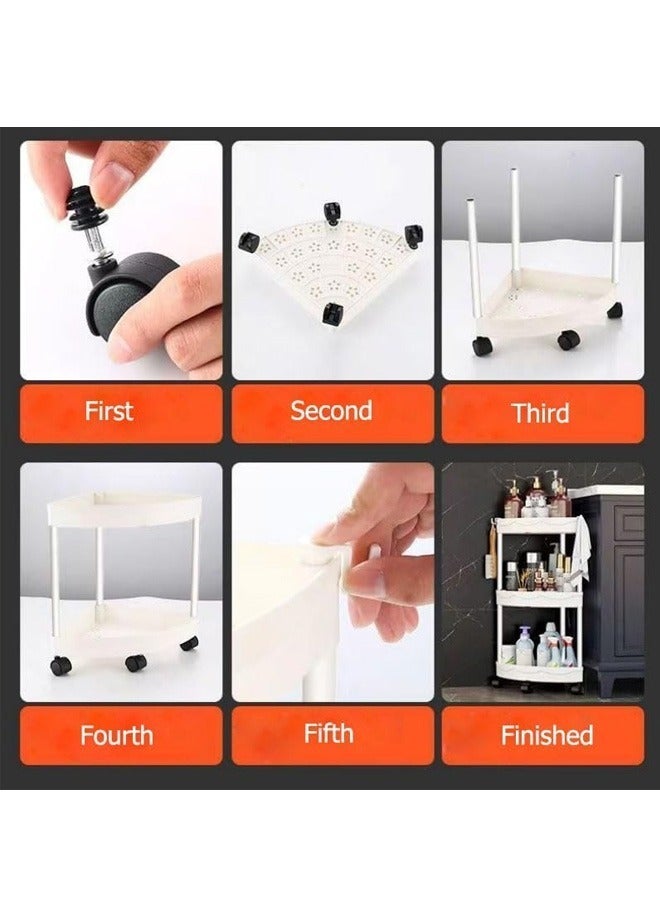 First

Second

Third

Fourth

Fifth

Finished