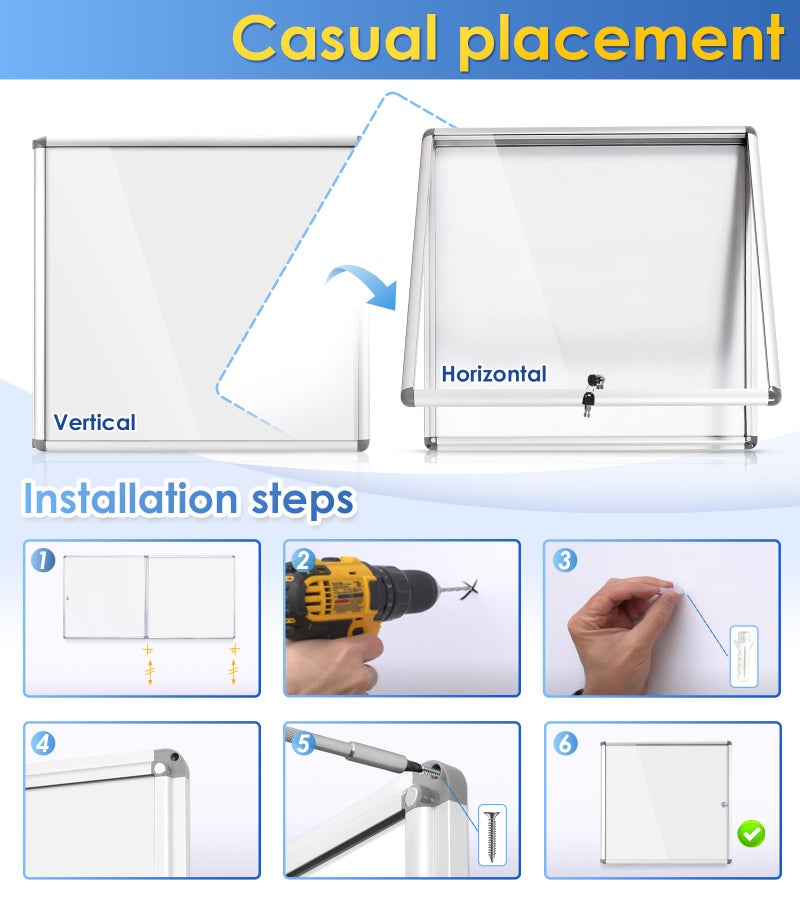 Casual placement

Vertical

Horizontal

Installation steps

1

2

3

4

5

6