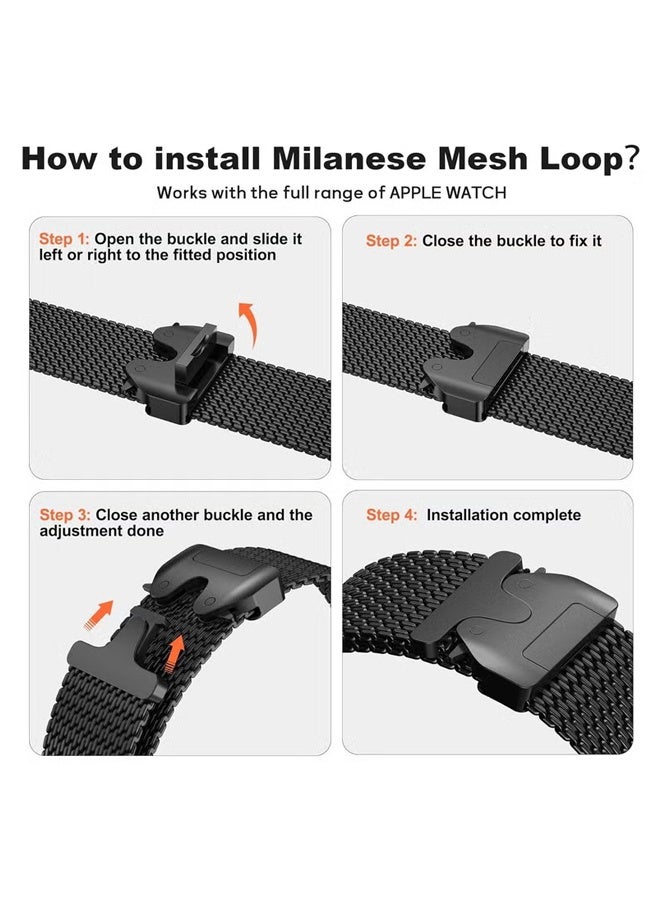 How to install Milanese Mesh Loop?
Works with the full range of APPLE WATCH

Step 1: Open the buckle and slide it left or right to the fitted position

Step 2: Close the buckle to fix it

Step 3: Close another buckle and the adjustment done

Step 4: Installation complete