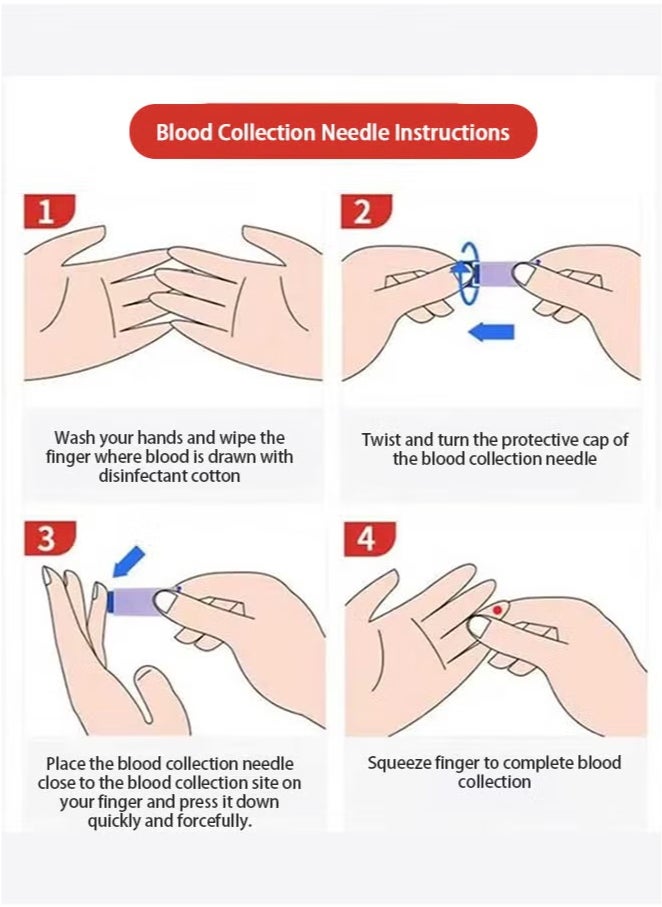 Blood Collection Needle Instructions

1

Wash your hands and wipe the finger where blood is drawn with disinfectant cotton

2

Twist and turn the protective cap of the blood collection needle

3

Place the blood collection needle close to the blood collection site on your finger and press it down quickly and forcefully.

4

Squeeze finger to complete blood collection