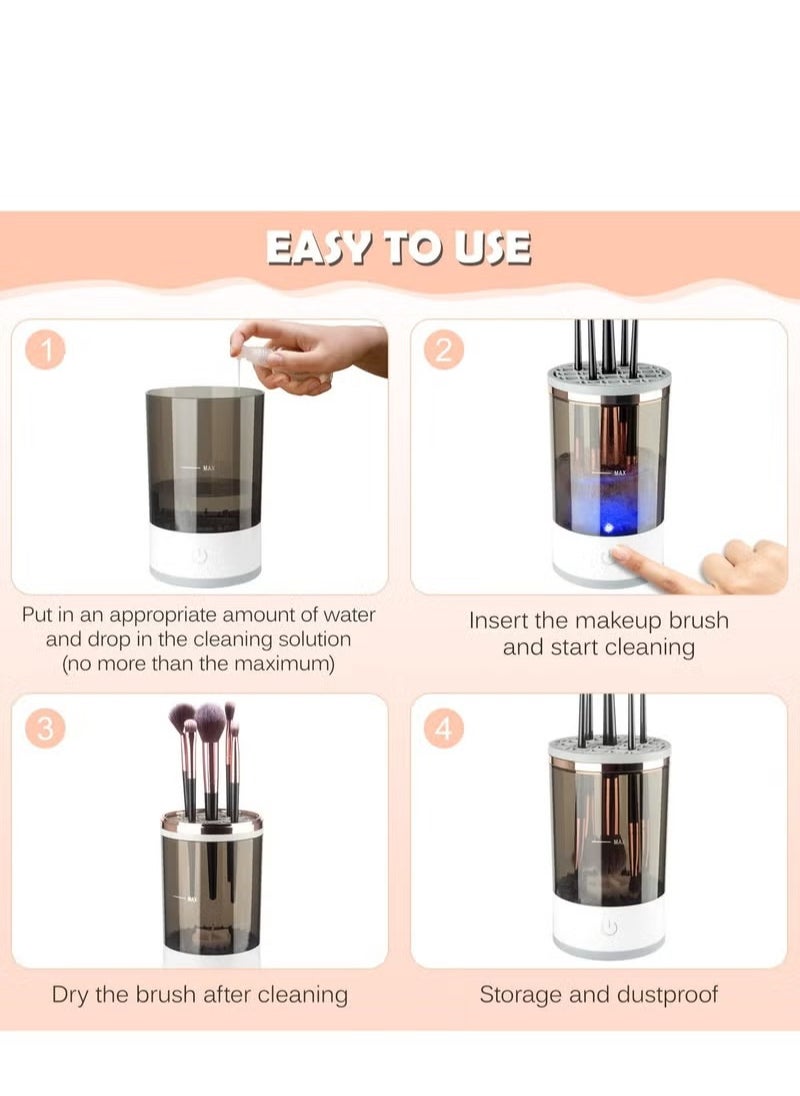 EASY TO USE

1

MAX

Put in an appropriate amount of water and drop in the cleaning solution (no more than the maximum)

2

MAX

Insert the makeup brush and start cleaning

3

MAX

Dry the brush after cleaning

4

MAX

Storage and dustproof