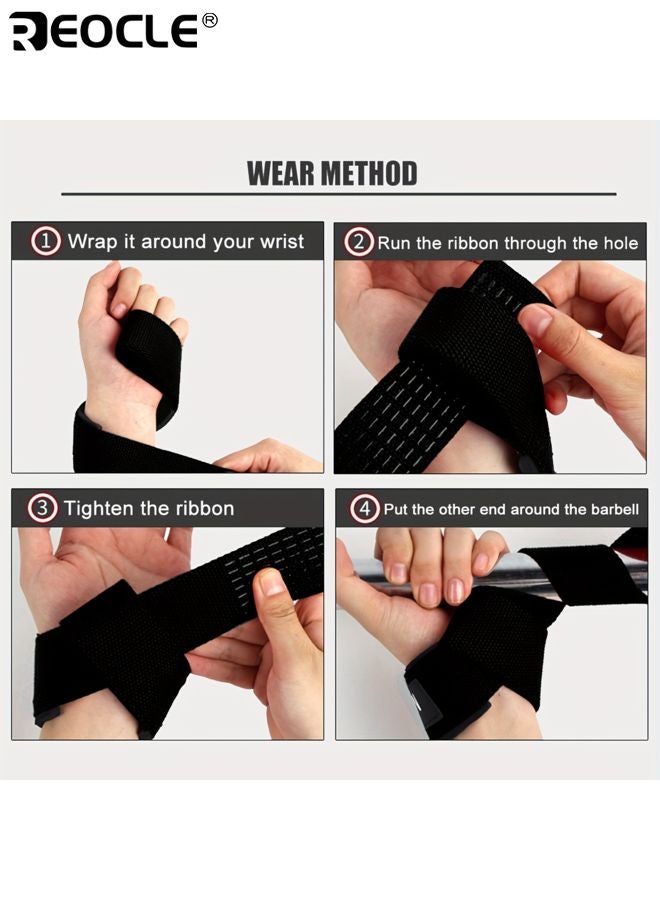 REOCLE®

WEAR METHOD

1 Wrap it around your wrist

2 Run the ribbon through the hole

3 Tighten the ribbon

4 Put the other end around the barbell