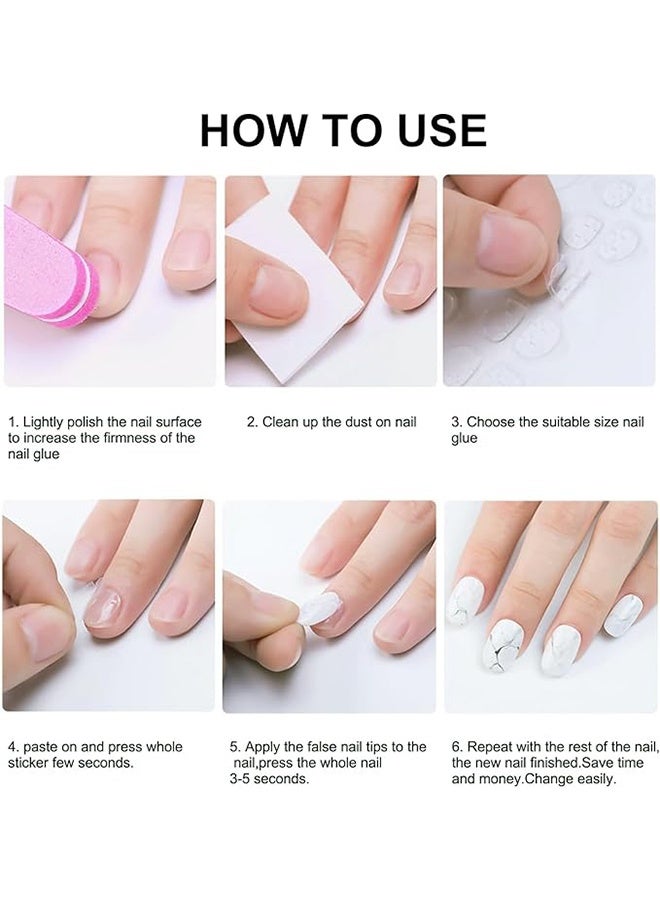 HOW TO USE

1. Lightly polish the nail surface to increase the firmness of the nail glue

2. Clean up the dust on nail

3. Choose the suitable size nail glue

4. paste on and press whole sticker few seconds.

5. Apply the false nail tips to the nail,press the whole nail 3-5 seconds.

6. Repeat with the rest of the nail, the new nail finished.Save time and money.Change easily.