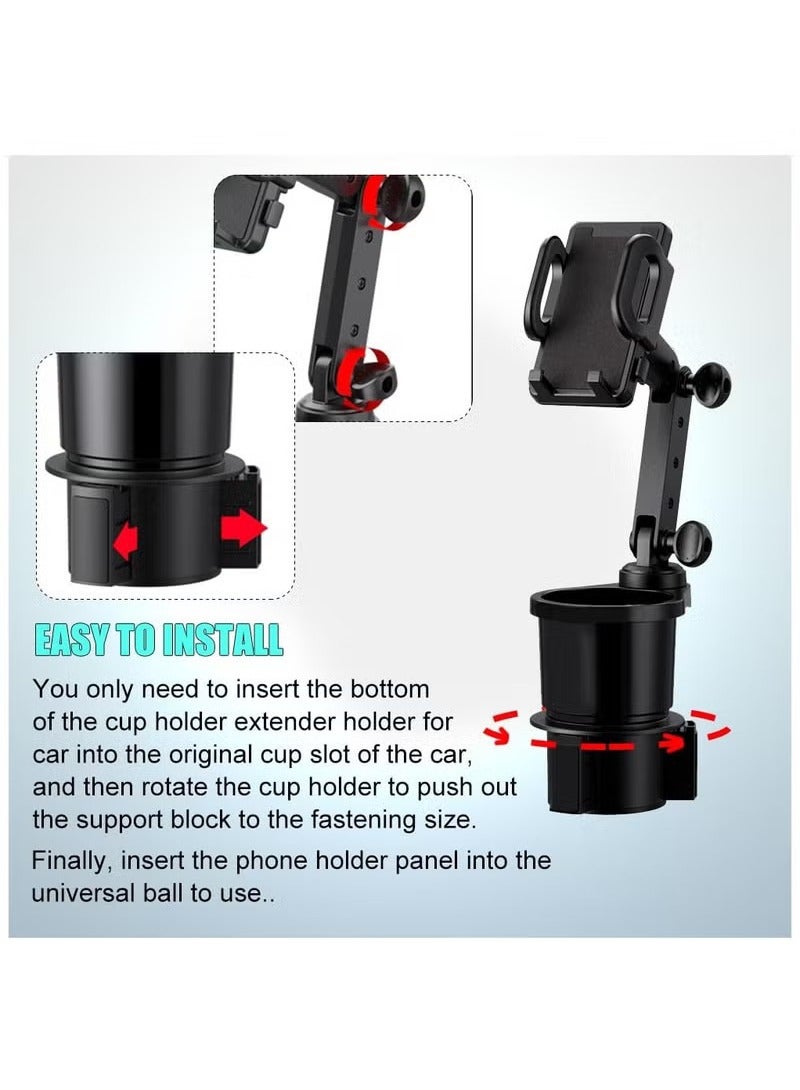 EASY TO INSTALL

You only need to insert the bottom of the cup holder extender holder for car into the original cup slot of the car, and then rotate the cup holder to push out the support block to the fastening size.

Finally, insert the phone holder panel into the universal ball to use..