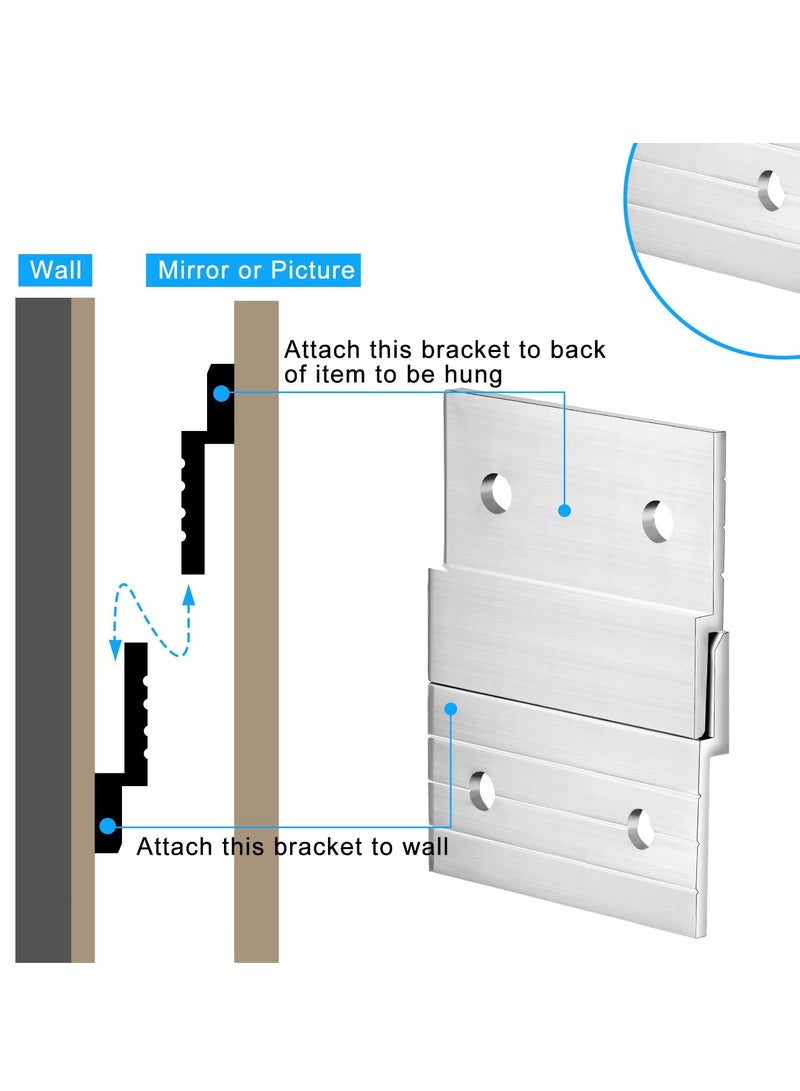 Wall

Mirror or Picture

Attach this bracket to back of item to be hung

Attach this bracket to wall