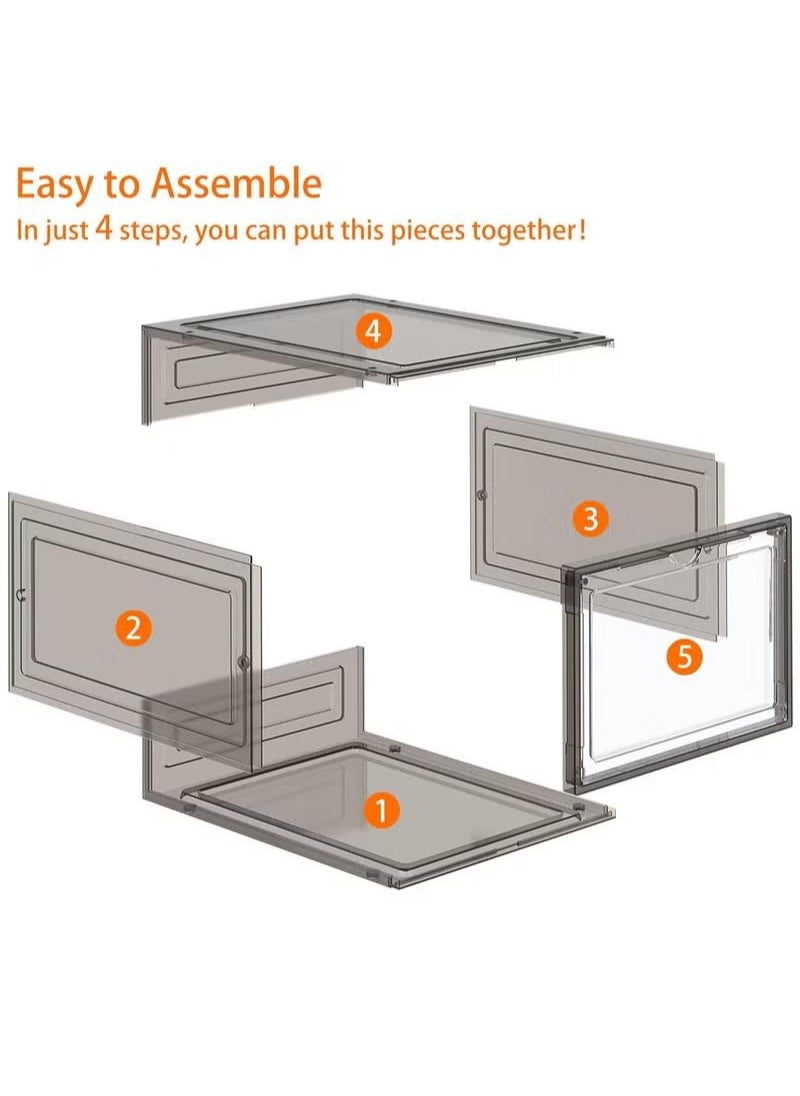 Easy to Assemble
In just 4 steps, you can put this pieces together!

4

3

2

5

1