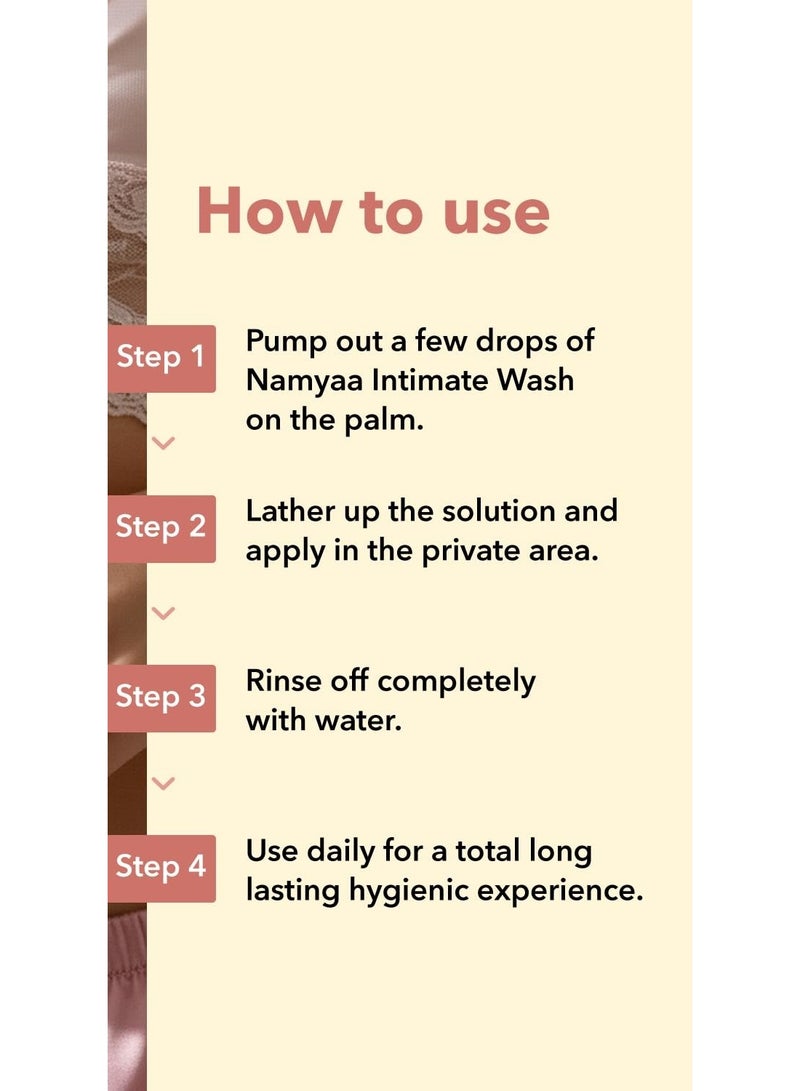 How to use

Step 1
Pump out a few drops of Namyaa Intimate Wash on the palm.

Step 2
Lather up the solution and apply in the private area.

Step 3
Rinse off completely with water.

Step 4
Use daily for a total long lasting hygienic experience.