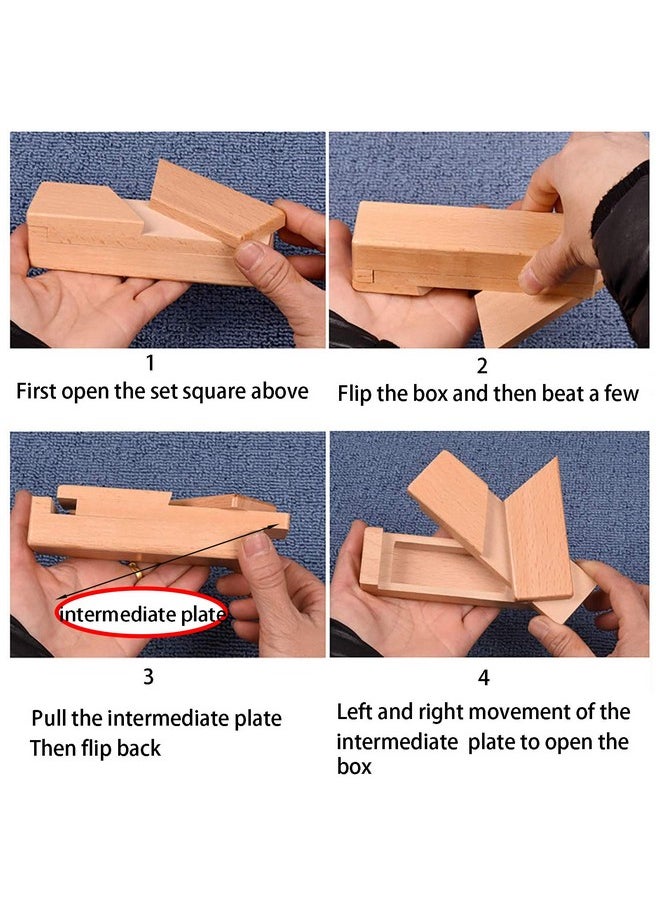 1
First open the set square above

2
Flip the box and then beat a few

intermediate plate

3
Pull the intermediate plate
Then flip back

4
Left and right movement of the intermediate plate to open the box