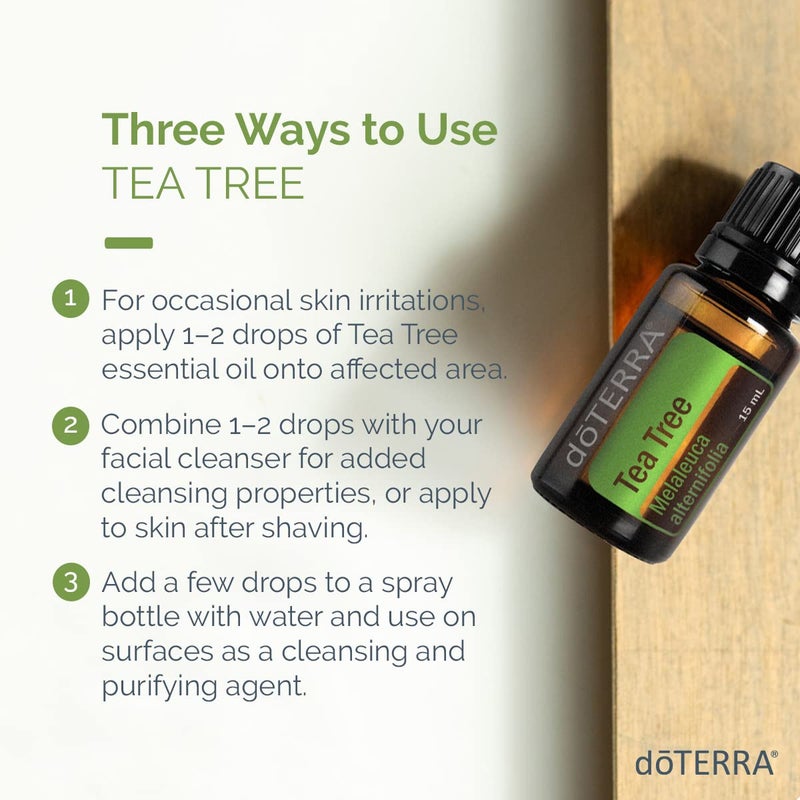 Three Ways to Use
TEA TREE

1 For occasional skin irritations, apply 1–2 drops of Tea Tree essential oil onto affected area.

2 Combine 1–2 drops with your facial cleanser for added cleansing properties, or apply to skin after shaving.

3 Add a few drops to a spray bottle with water and use on surfaces as a cleansing and purifying agent.

dōTERRA
Tea Tree
Melaleuca alternifolia
15 mL

dōTERRA®