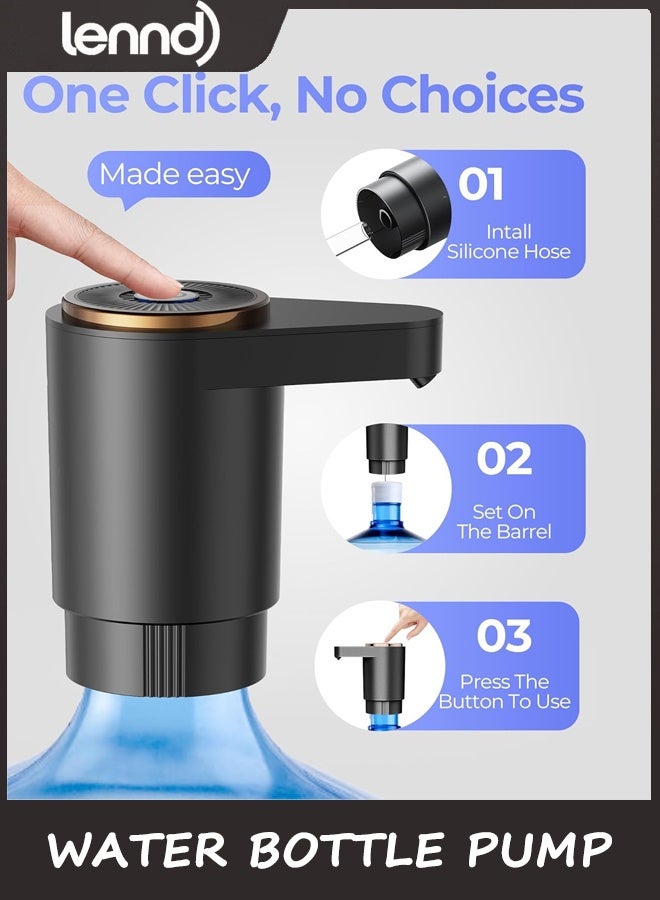 lennd

One Click, No Choices

Made easy

01
Intall Silicone Hose

02
Set On The Barrel

03
Press The Button To Use

WATER BOTTLE PUMP