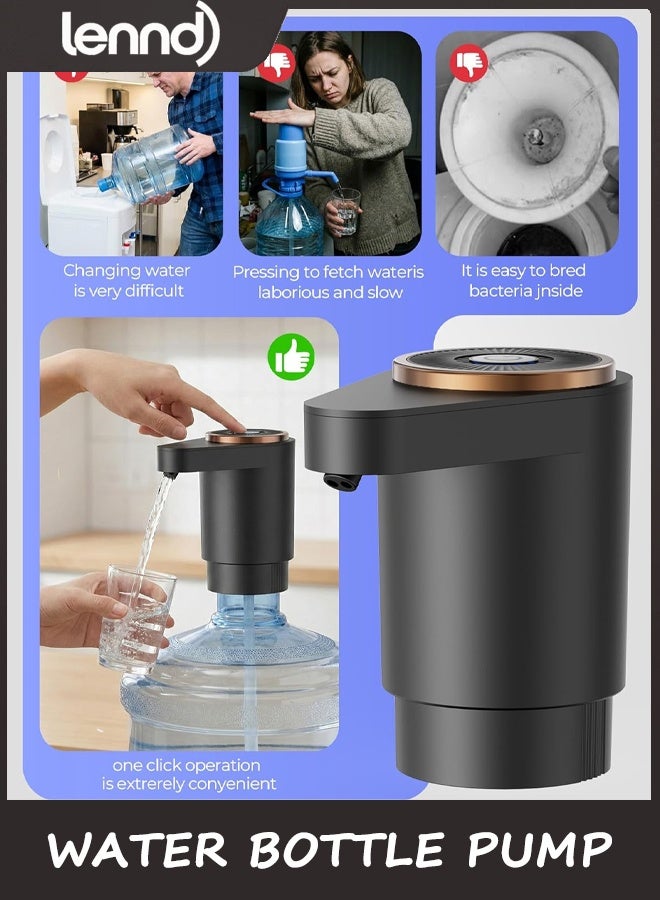 lennd

Changing water is very difficult

Pressing to fetch wateris laborious and slow

It is easy to bred bacteria jnside

one click operation is extrerely conyenient

WATER BOTTLE PUMP