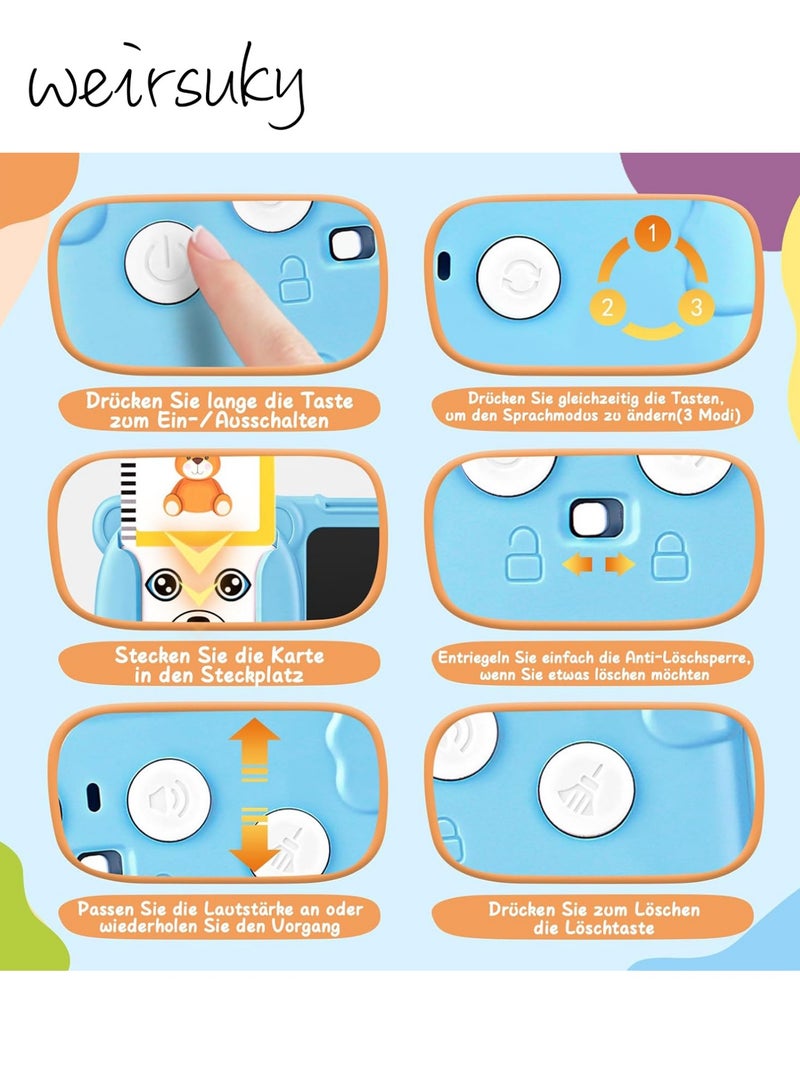 weirsuky

1

2

3

Drücken Sie lange die Taste zum Ein-/Ausschalten

Drücken Sie gleichzeitig die Tasten, um den Sprachmodus zu ändern(3 Modi)

Stecken Sie die Karte in den Steckplatz

Entriegeln Sie einfach die Anti-Löschsperre, wenn Sie etwas löschen möchten

Passen Sie die Lautstärke an oder wiederholen Sie den Vorgang

Drücken Sie zum Löschen die Löschtaste