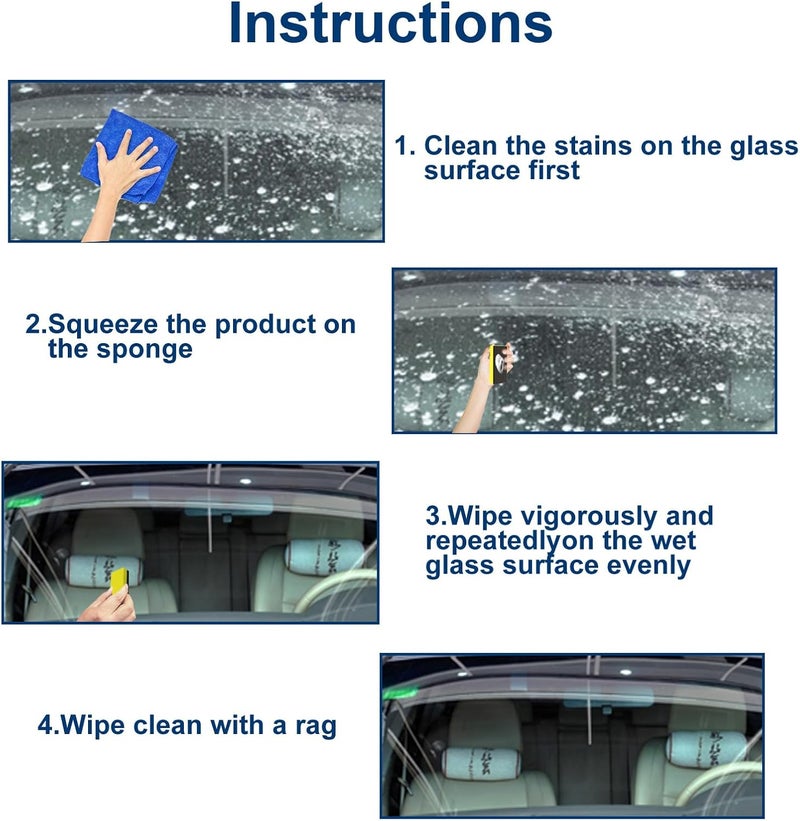 Instructions

1. Clean the stains on the glass surface first

2.Squeeze the product on the sponge

3.Wipe vigorously and repeatedlyon the wet glass surface evenly

4.Wipe clean with a rag