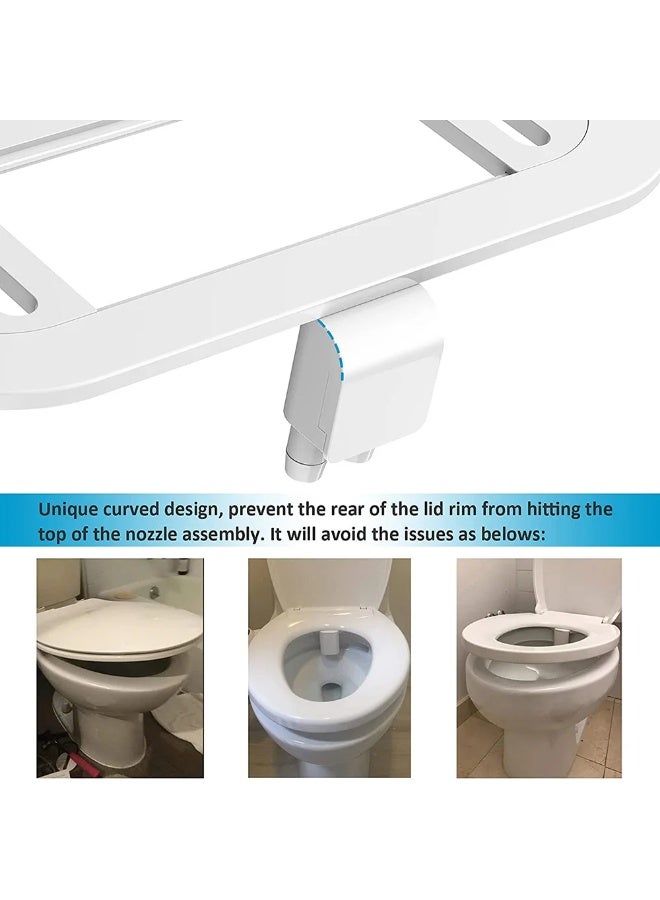 Unique curved design, prevent the rear of the lid rim from hitting the top of the nozzle assembly. It will avoid the issues as belows: