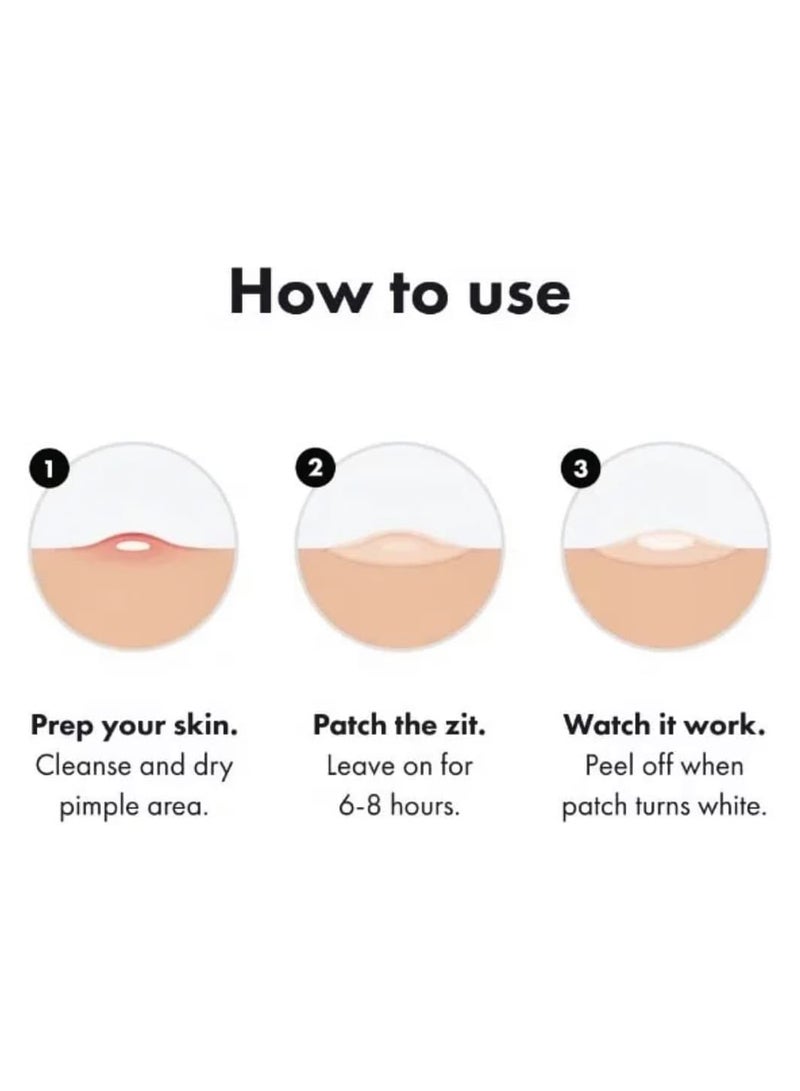 How to use

1

Prep your skin.
Cleanse and dry pimple area.

2

Patch the zit.
Leave on for 6-8 hours.

3

Watch it work.
Peel off when patch turns white.