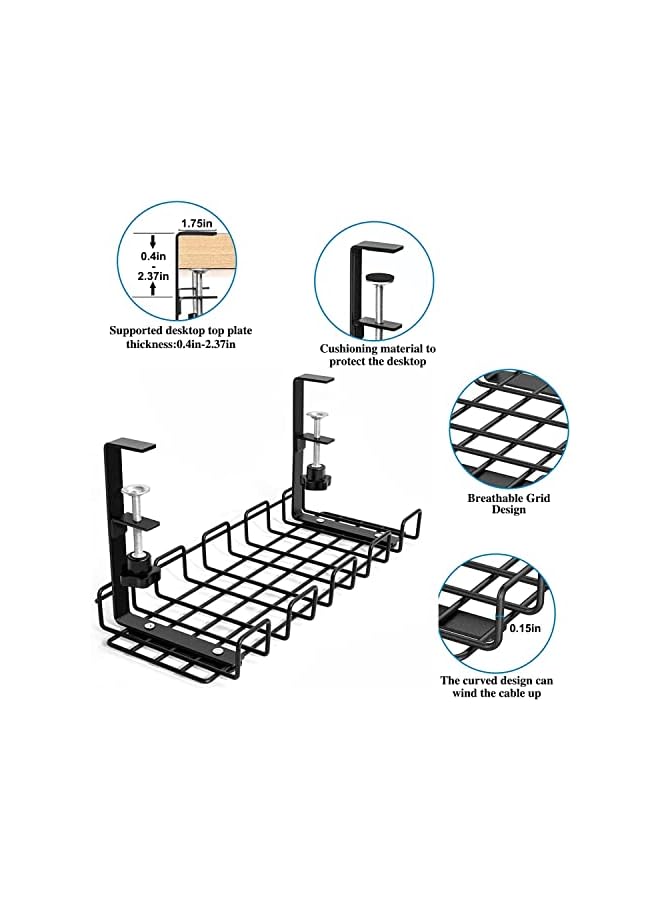 1.75in

0.4in
-
2.37in

Supported desktop top plate thickness:0.4in-2.37in

Cushioning material to protect the desktop

Breathable Grid Design

0.15in

The curved design can wind the cable up