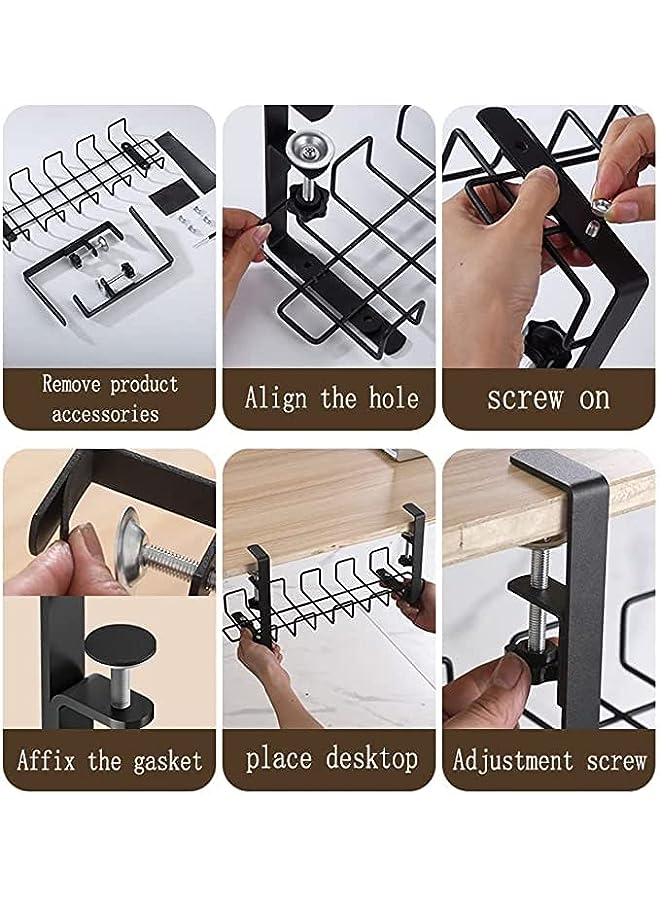 Remove product accessories

Align the hole

screw on

Affix the gasket

place desktop

Adjustment screw