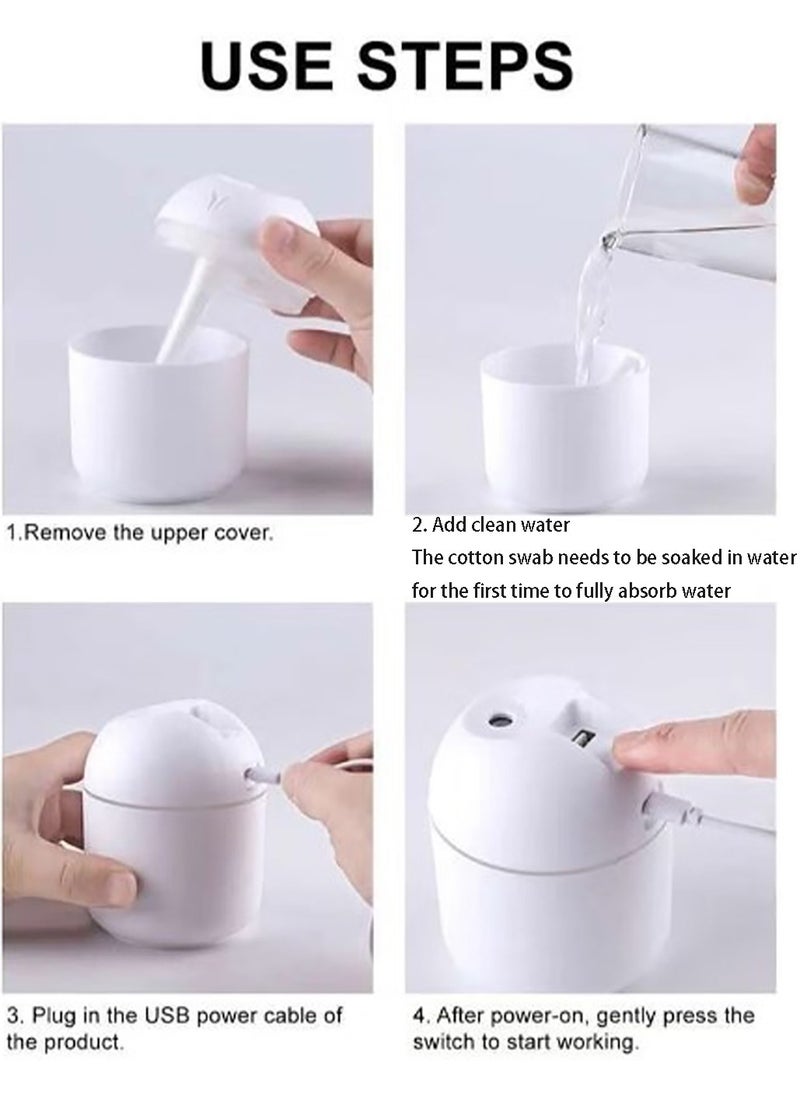 USE STEPS

1.Remove the upper cover.

2. Add clean water
The cotton swab needs to be soaked in water for the first time to fully absorb water

3. Plug in the USB power cable of the product.

4. After power-on, gently press the switch to start working.