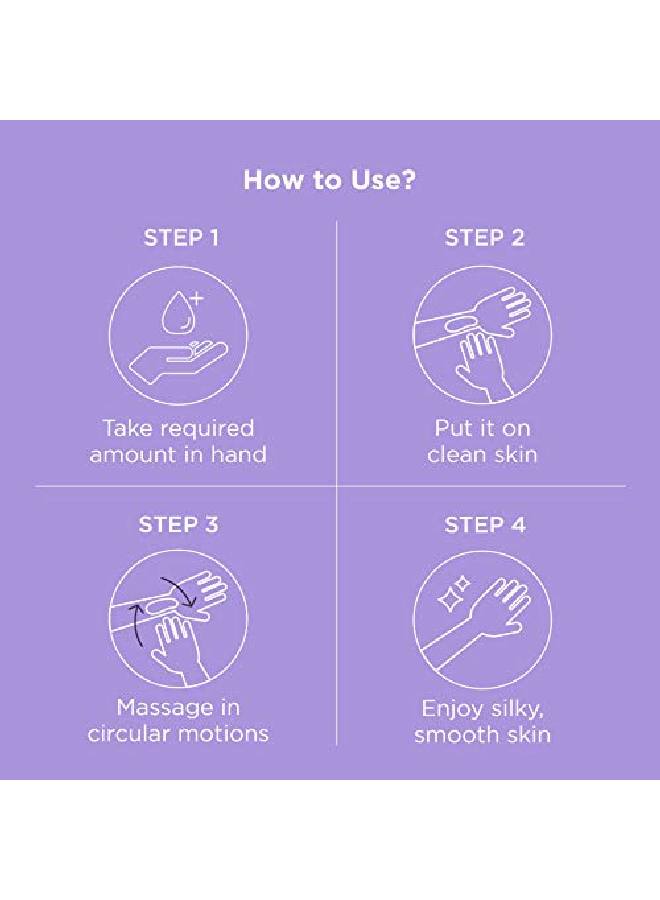 How to Use?

STEP 1

Take required amount in hand

STEP 2

Put it on clean skin

STEP 3

Massage in circular motions

STEP 4

Enjoy silky, smooth skin