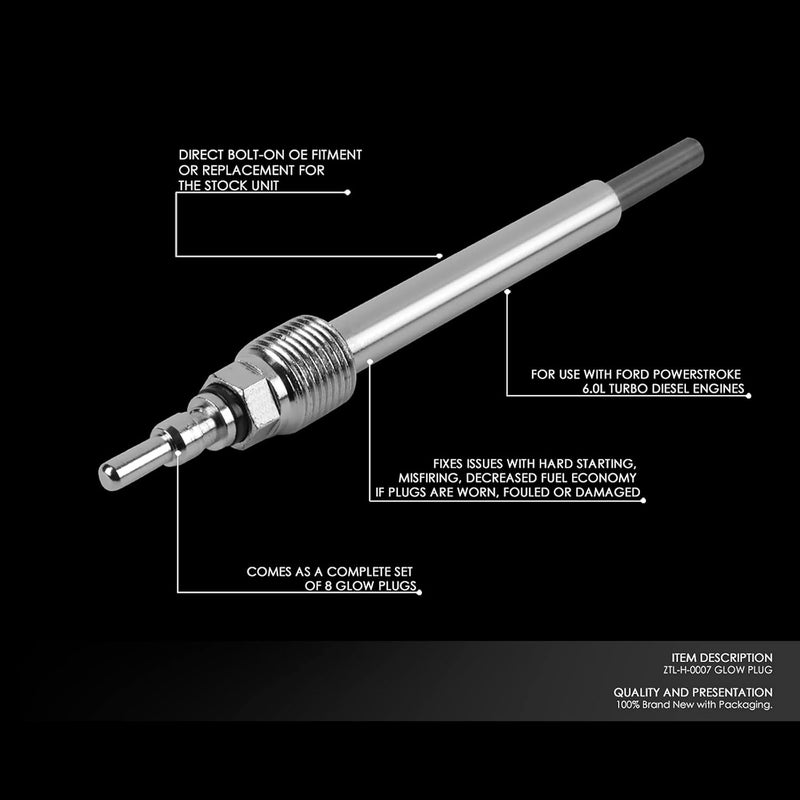 DIRECT BOLT-ON OE FITMENT OR REPLACEMENT FOR THE STOCK UNIT

FOR USE WITH FORD POWERSTROKE 6.0L TURBO DIESEL ENGINES

FIXES ISSUES WITH HARD STARTING, MISFIRING, DECREASED FUEL ECONOMY IF PLUGS ARE WORN, FOULED OR DAMAGED

COMES AS A COMPLETE SET OF 8 GLOW PLUGS

ITEM DESCRIPTION
ZTL-H-0007 GLOW PLUG

QUALITY AND PRESENTATION
100% Brand New with Packaging.