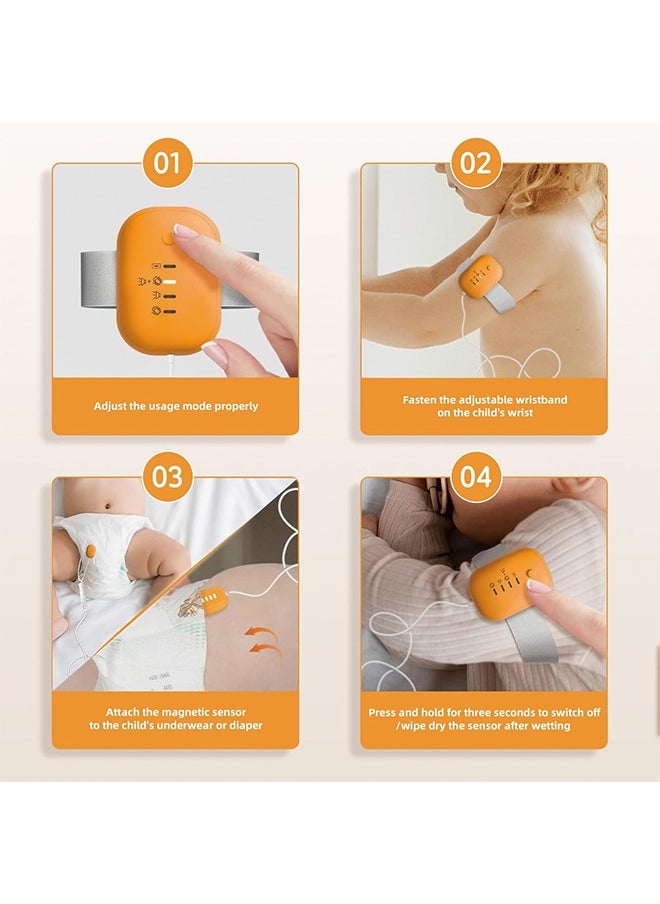 01

Adjust the usage mode properly

02

Fasten the adjustable wristband on the child's wrist

03

Attach the magnetic sensor to the child's underwear or diaper

04

Press and hold for three seconds to switch off /wipe dry the sensor after wetting