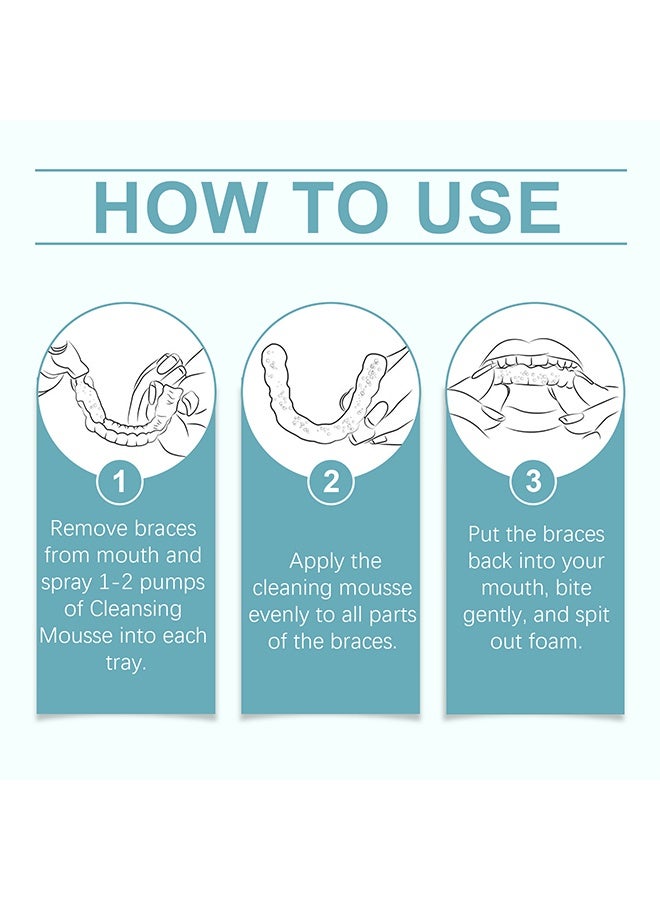 HOW TO USE

1

Remove braces from mouth and spray 1-2 pumps of Cleansing Mousse into each tray.

2

Apply the cleaning mousse evenly to all parts of the braces.

3

Put the braces back into your mouth, bite gently, and spit out foam.