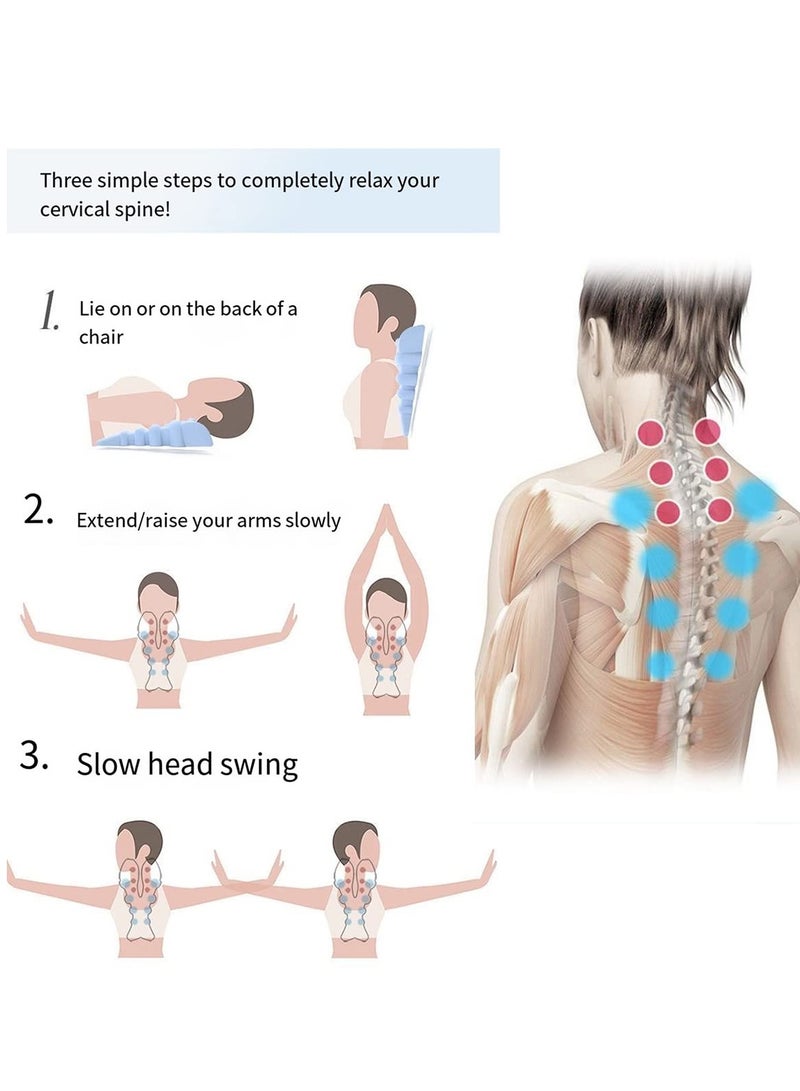 Three simple steps to completely relax your cervical spine!

1. Lie on or on the back of a chair

2. Extend/raise your arms slowly

3. Slow head swing