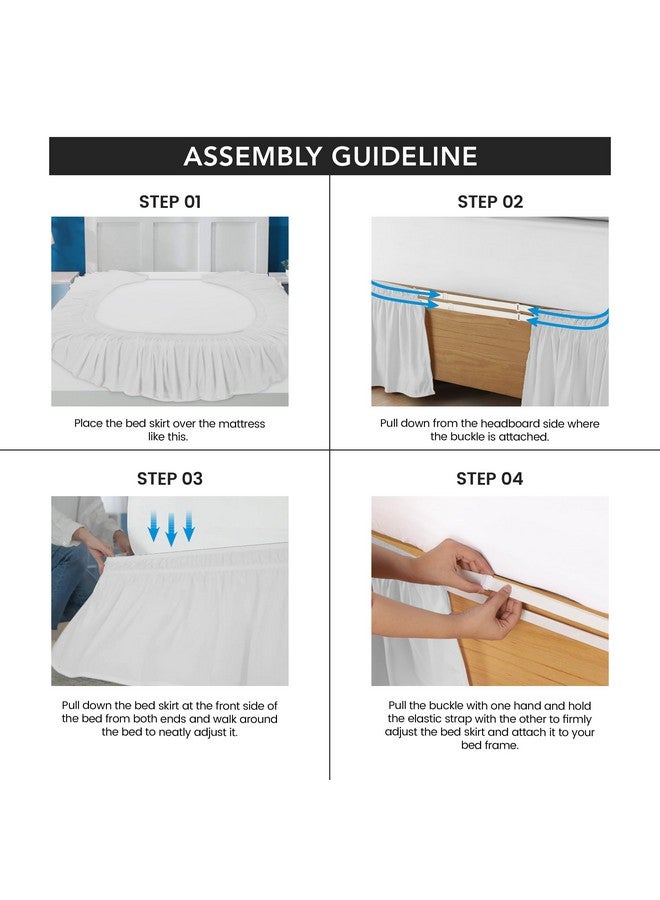 ASSEMBLY GUIDELINE

STEP 01

Place the bed skirt over the mattress like this.

STEP 02

Pull down from the headboard side where the buckle is attached.

STEP 03

Pull down the bed skirt at the front side of the bed from both ends and walk around the bed to neatly adjust it.

STEP 04

Pull the buckle with one hand and hold the elastic strap with the other to firmly adjust the bed skirt and attach it to your bed frame.