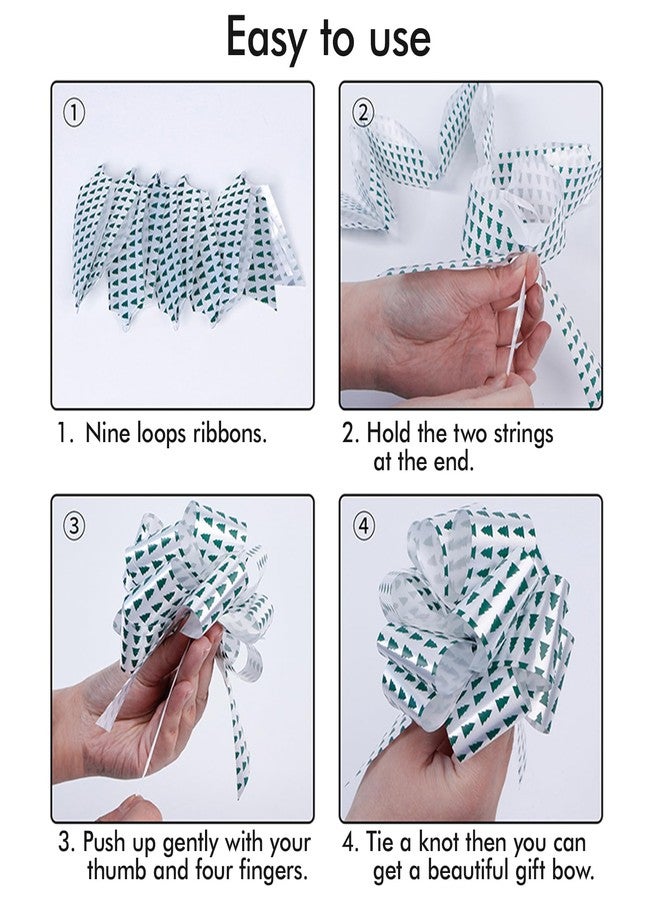 Easy to use

①

1. Nine loops ribbons.

②

2. Hold the two strings at the end.

③

3. Push up gently with your thumb and four fingers.

④

4. Tie a knot then you can get a beautiful gift bow.