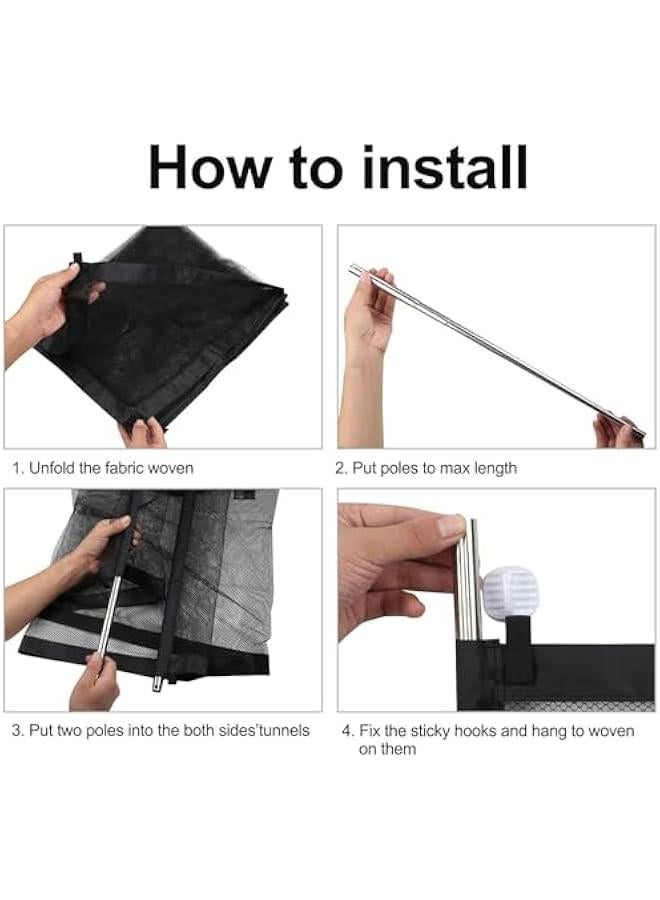 How to install

1. Unfold the fabric woven

2. Put poles to max length

3. Put two poles into the both sides'tunnels

4. Fix the sticky hooks and hang to woven on them