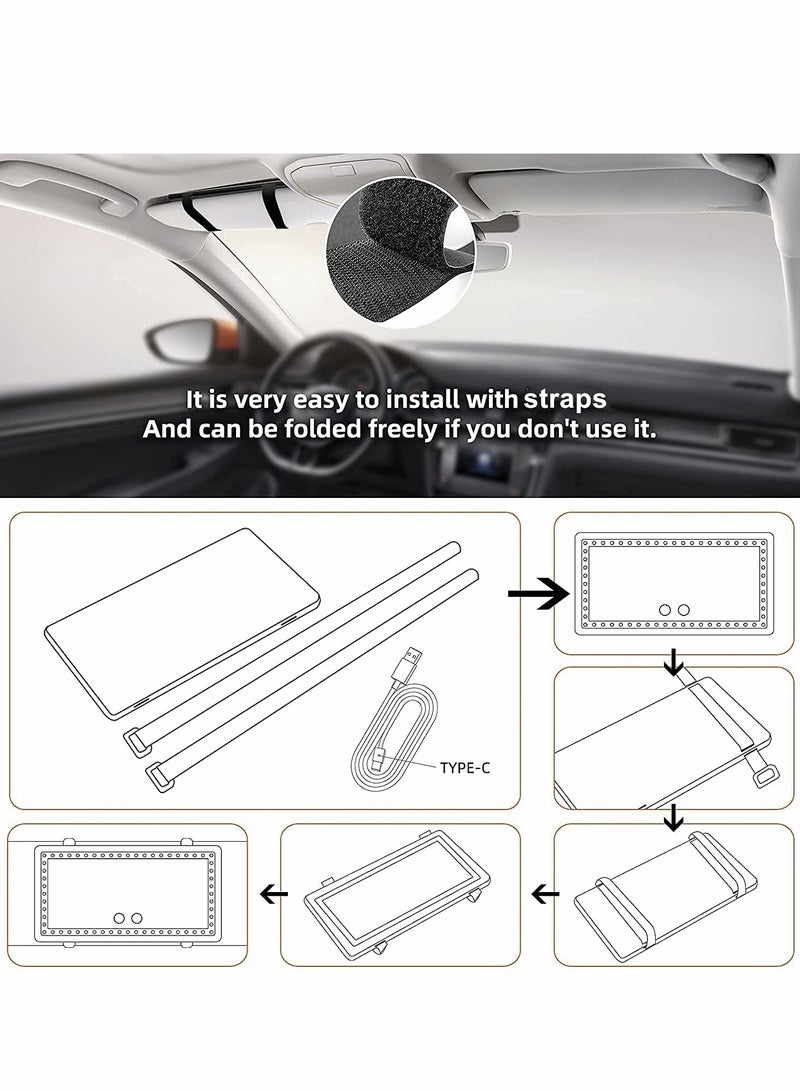 It is very easy to install with straps
And can be folded freely if you don't use it.

TYPE-C