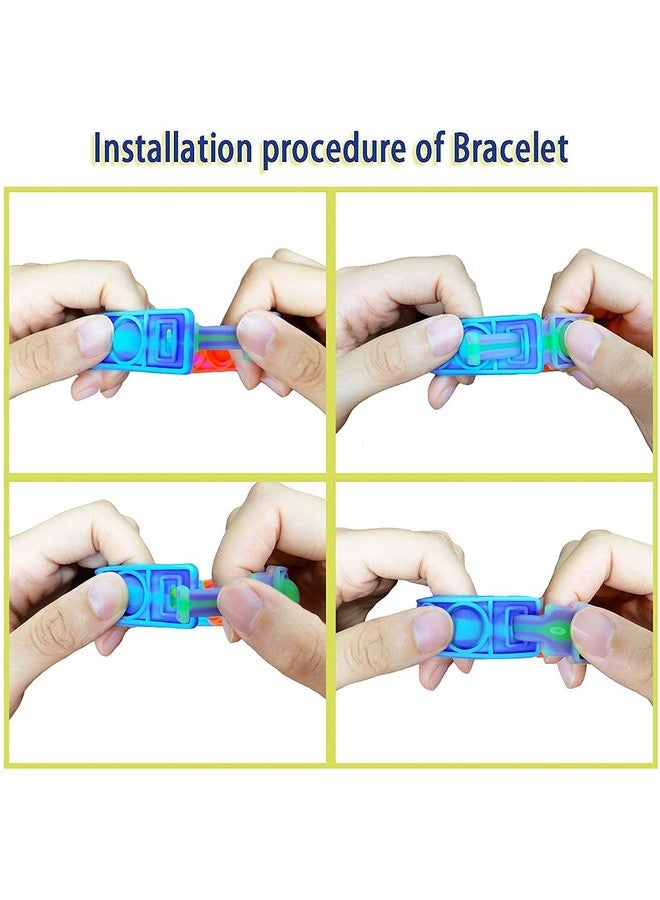 Installation procedure of Bracelet