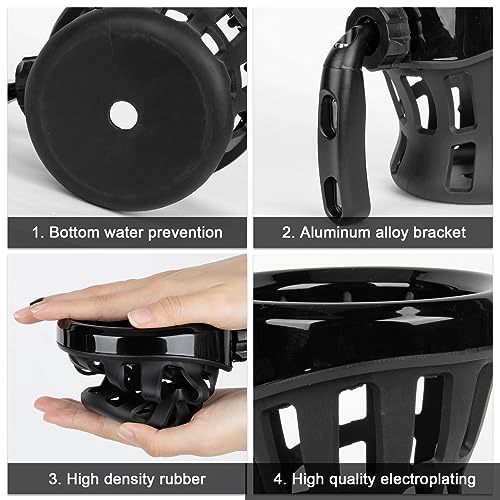 1. Bottom water prevention

2. Aluminum alloy bracket

3. High density rubber

4. High quality electroplating