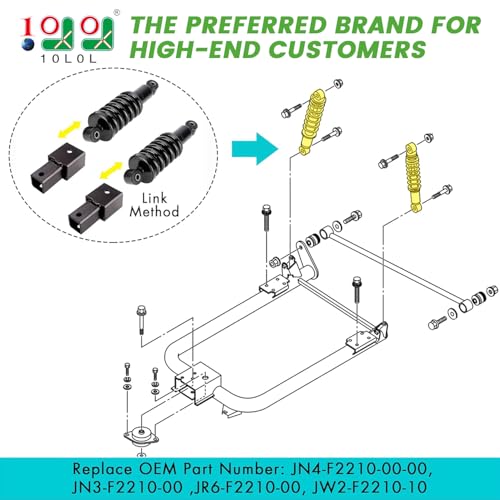 10L0L
THE PREFERRED BRAND FOR HIGH-END CUSTOMERS

Link Method

Replace OEM Part Number: JN4-F2210-00-00, JN3-F2210-00 ,JR6-F2210-00, JW2-F2210-10