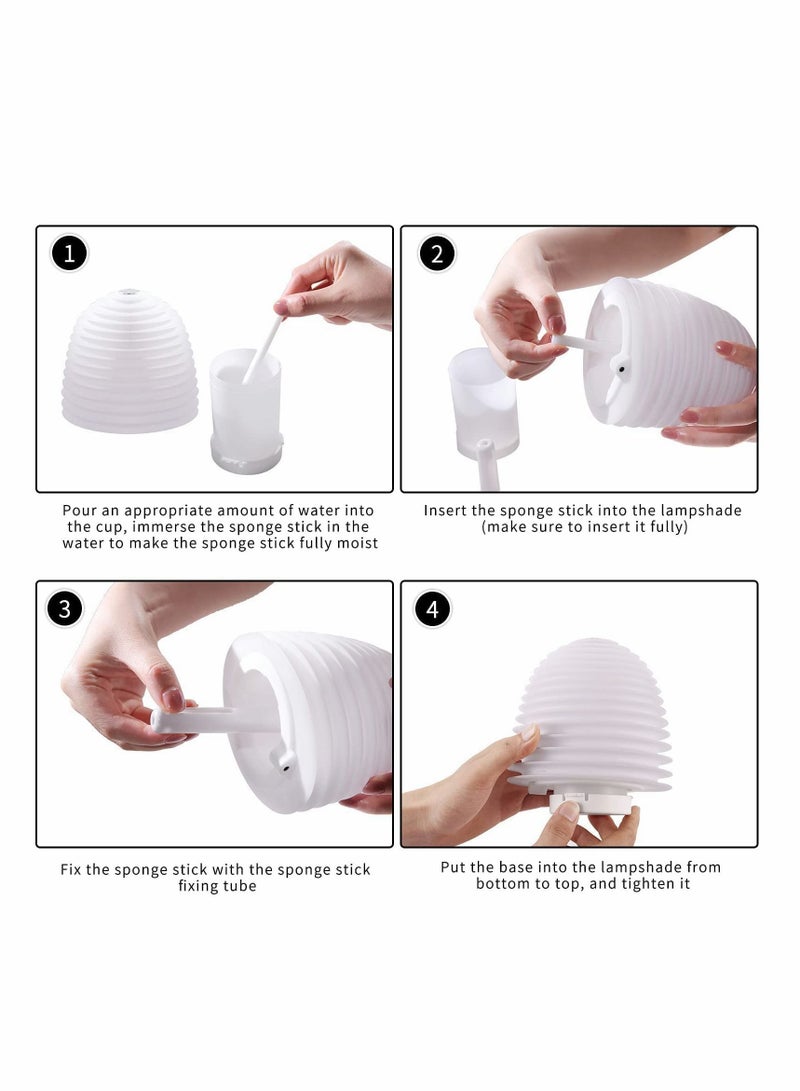 1

Pour an appropriate amount of water into the cup, immerse the sponge stick in the water to make the sponge stick fully moist

2

Insert the sponge stick into the lampshade (make sure to insert it fully)

3

Fix the sponge stick with the sponge stick fixing tube

4

Put the base into the lampshade from bottom to top, and tighten it