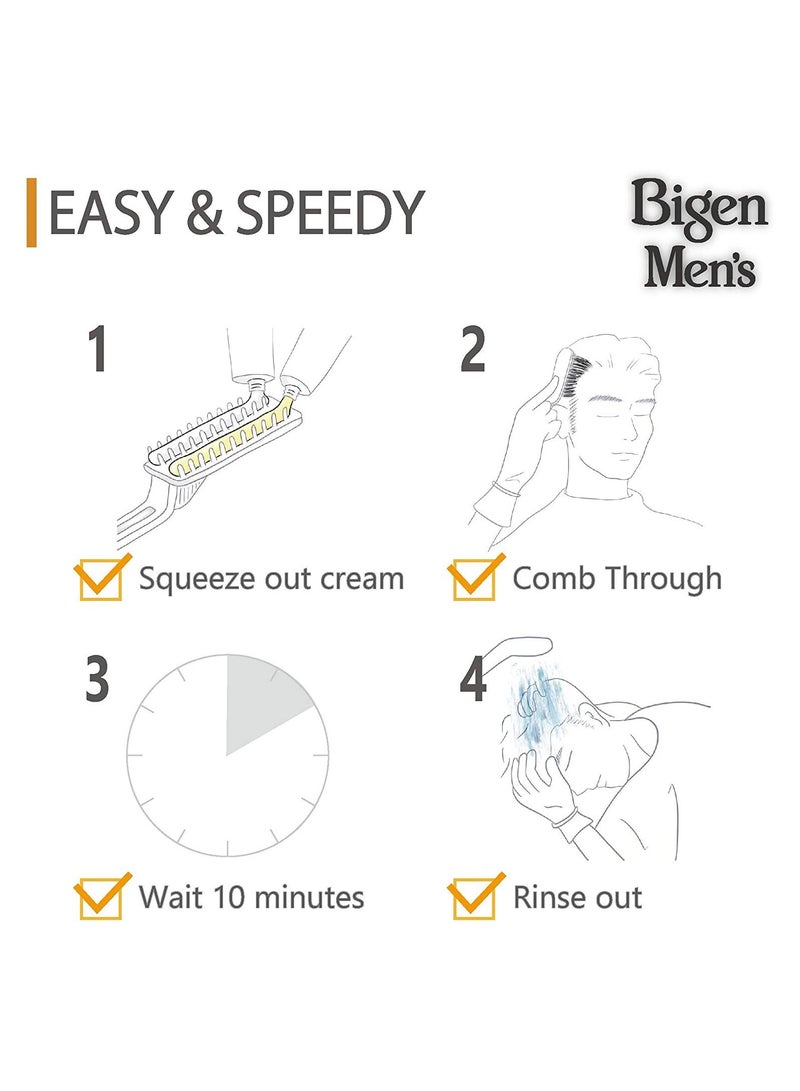 EASY & SPEEDY

Bigen Men's

1

Squeeze out cream

2

Comb Through

3

Wait 10 minutes

4

Rinse out