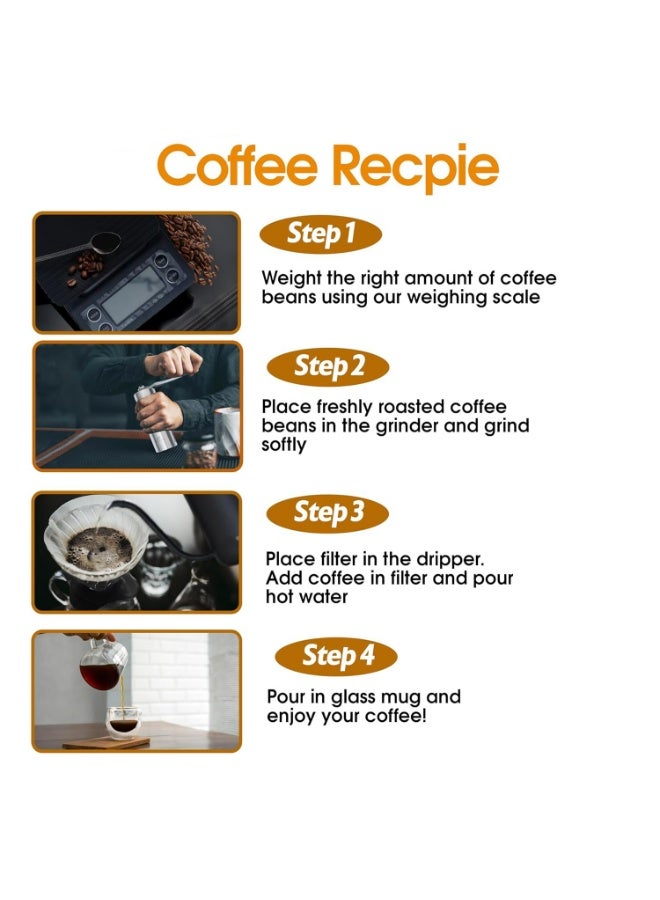 Coffee Recpie

Step 1

Weight the right amount of coffee beans using our weighing scale

Step 2

Place freshly roasted coffee beans in the grinder and grind softly

Step 3

Place filter in the dripper. Add coffee in filter and pour hot water

Step 4

Pour in glass mug and enjoy your coffee!