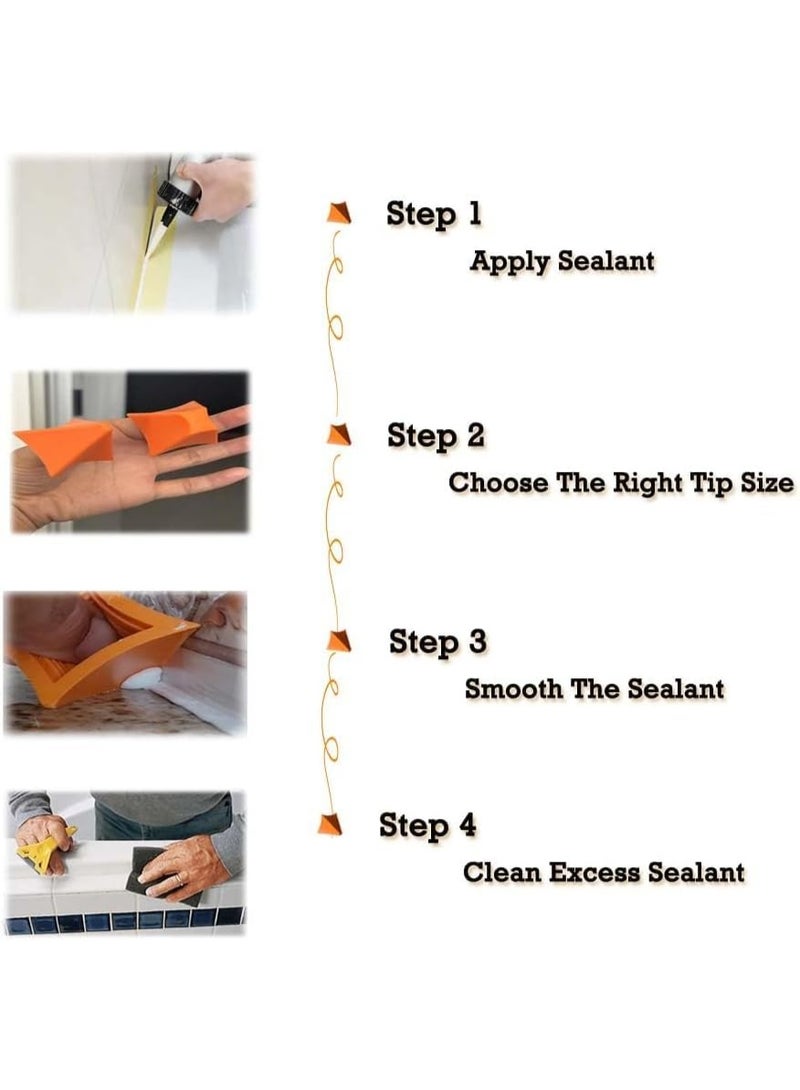 Step 1

Apply Sealant

Step 2

Choose The Right Tip Size

Step 3

Smooth The Sealant

Step 4

Clean Excess Sealant