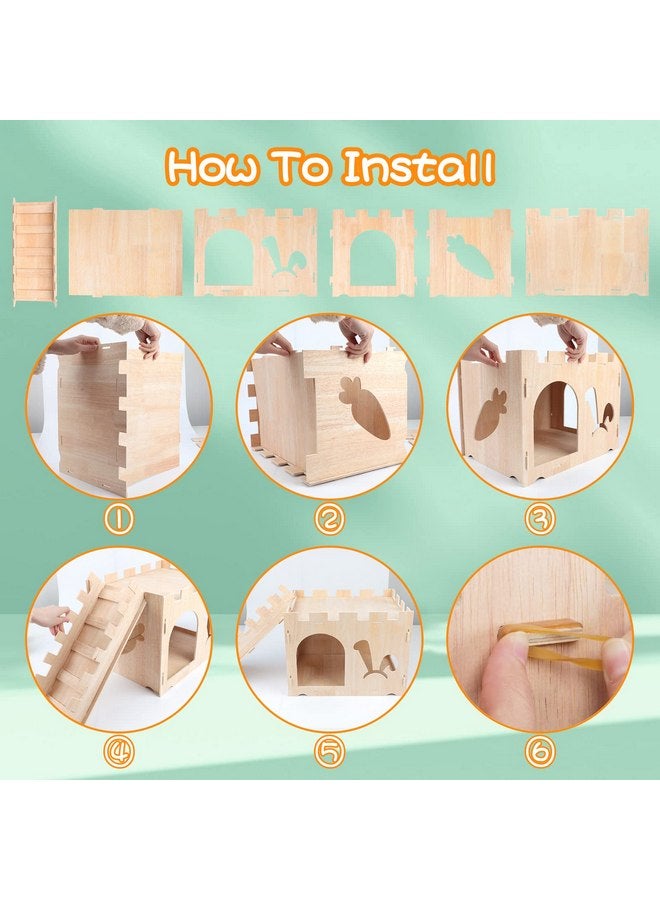 How To Install

①

②

③

④

⑤

⑥