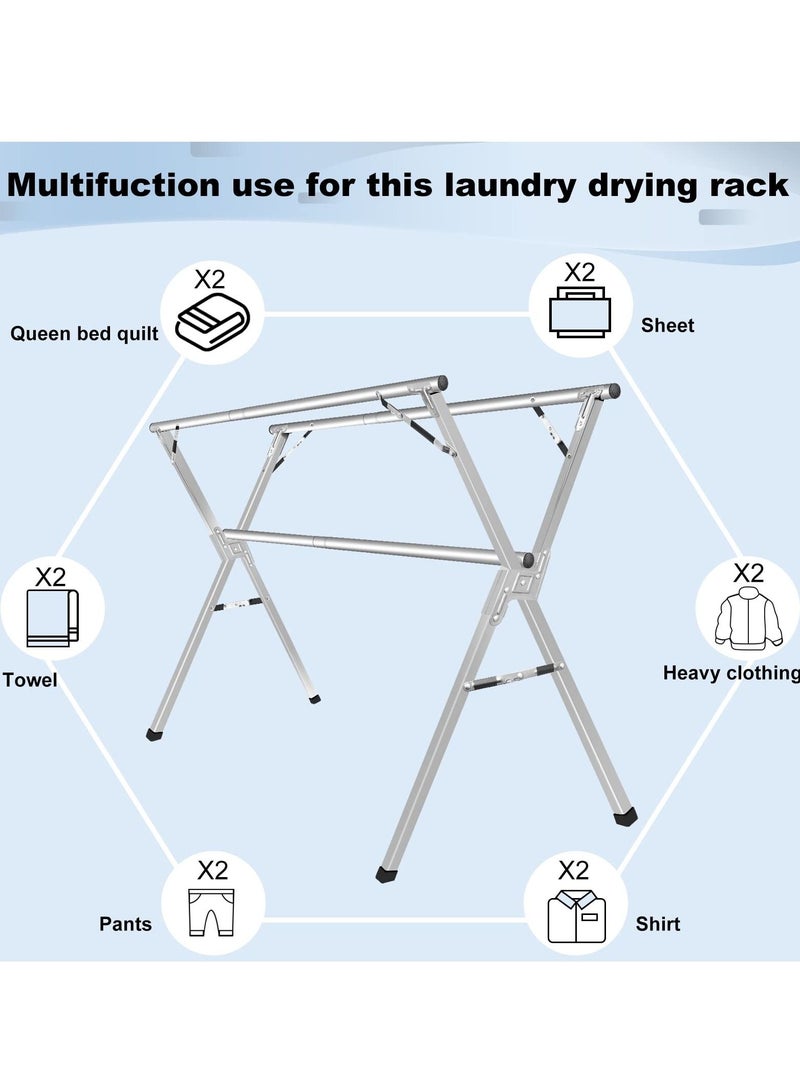 Multifuction use for this laundry drying rack

X2
Queen bed quilt

X2
Sheet

X2
Towel

X2
Heavy clothing

X2
Pants

X2
Shirt