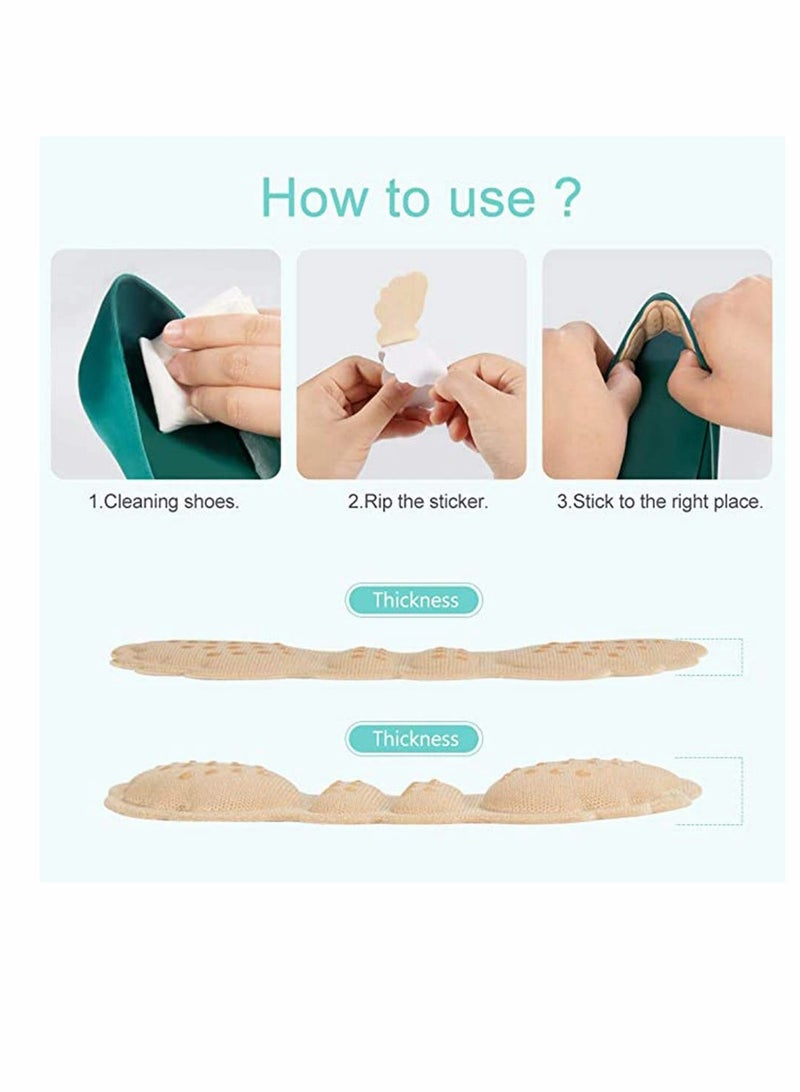 How to use ?

1.Cleaning shoes.

2.Rip the sticker.

3.Stick to the right place.

Thickness

Thickness