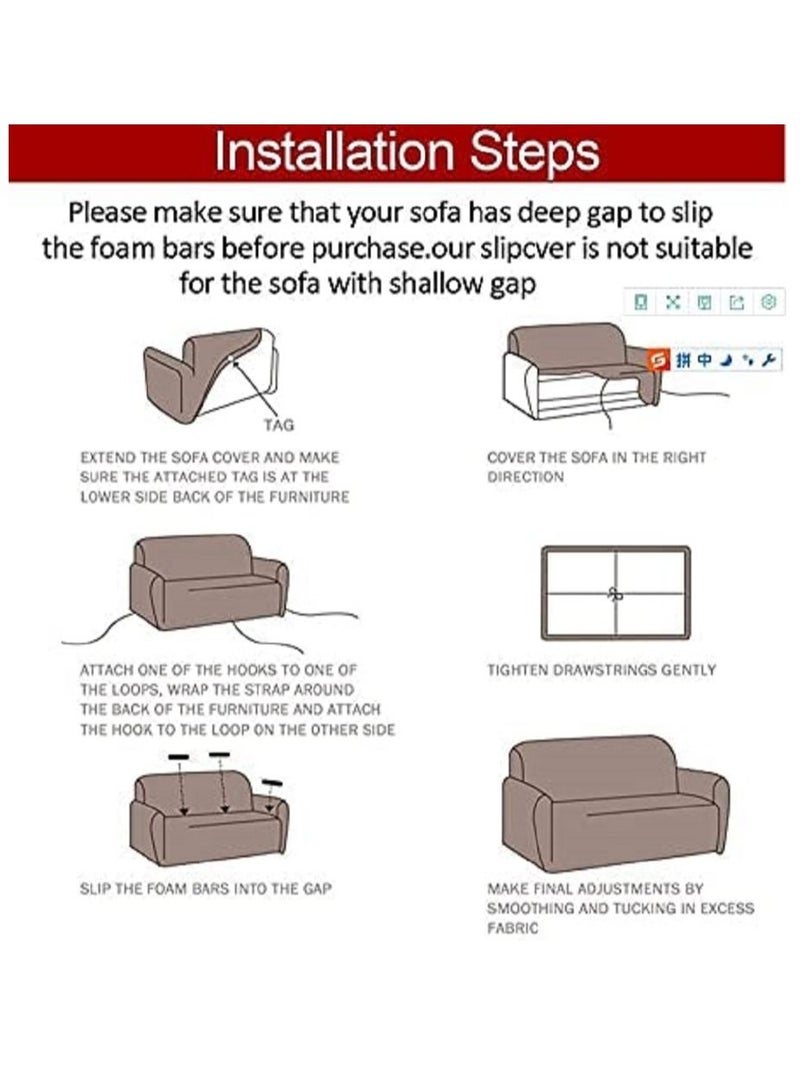 Installation Steps

Please make sure that your sofa has deep gap to slip the foam bars before purchase.our slipcver is not suitable for the sofa with shallow gap

拼 中

TAG

EXTEND THE SOFA COVER AND MAKE SURE THE ATTACHED TAG IS AT THE LOWER SIDE BACK OF THE FURNITURE

COVER THE SOFA IN THE RIGHT DIRECTION

ATTACH ONE OF THE HOOKS TO ONE OF THE LOOPS, WRAP THE STRAP AROUND THE BACK OF THE FURNITURE AND ATTACH THE HOOK TO THE LOOP ON THE OTHER SIDE

TIGHTEN DRAWSTRINGS GENTLY

SLIP THE FOAM BARS INTO THE GAP

MAKE FINAL ADJUSTMENTS BY SMOOTHING AND TUCKING IN EXCESS FABRIC