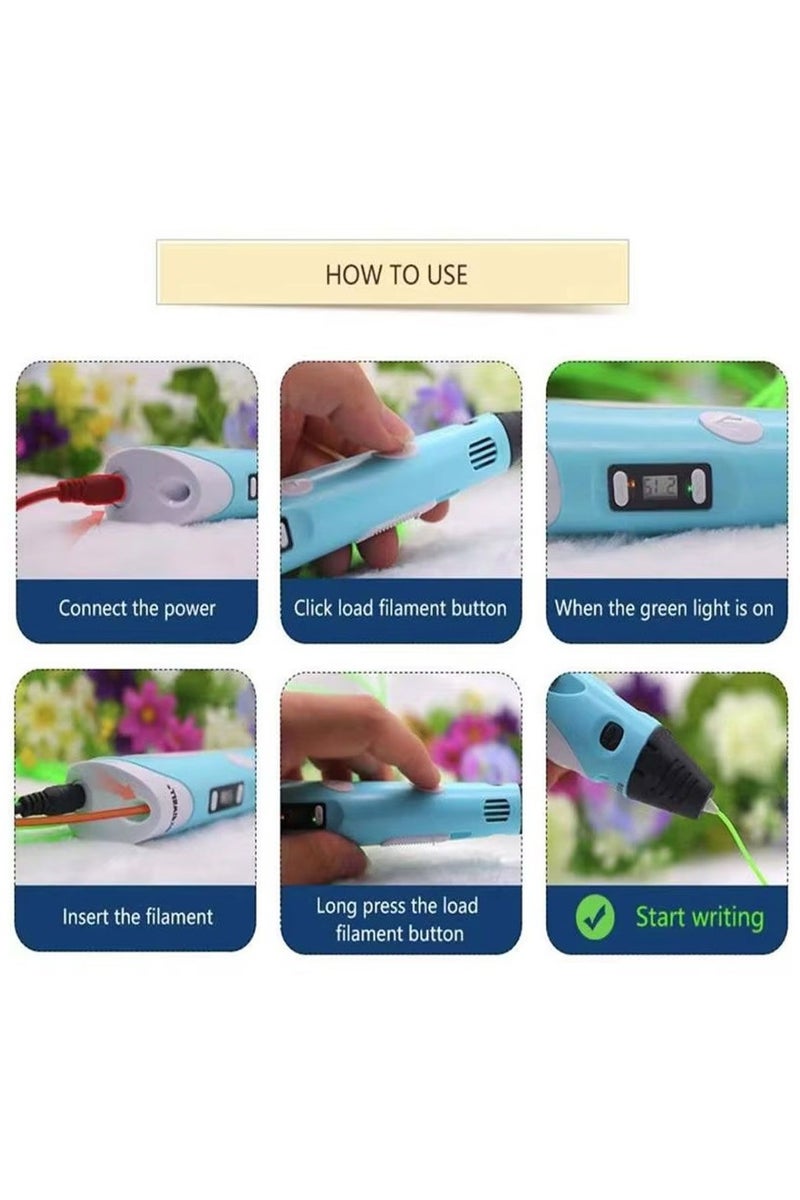 HOW TO USE

Connect the power

Click load filament button

When the green light is on

Insert the filament

Long press the load filament button

Start writing