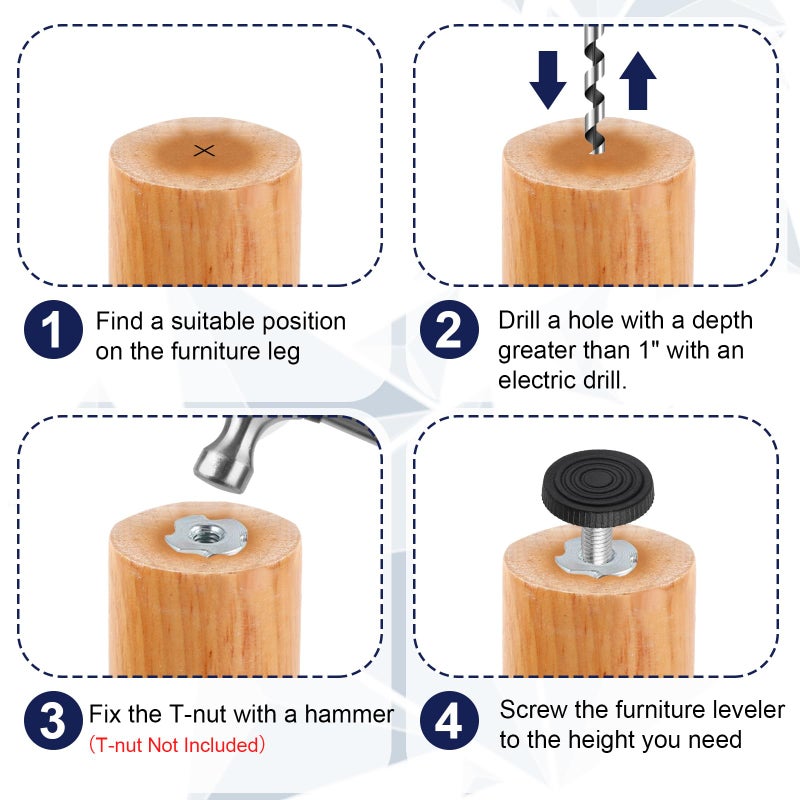 1 Find a suitable position on the furniture leg

2 Drill a hole with a depth greater than 1" with an electric drill.

3 Fix the T-nut with a hammer
(T-nut Not Included)

4 Screw the furniture leveler to the height you need