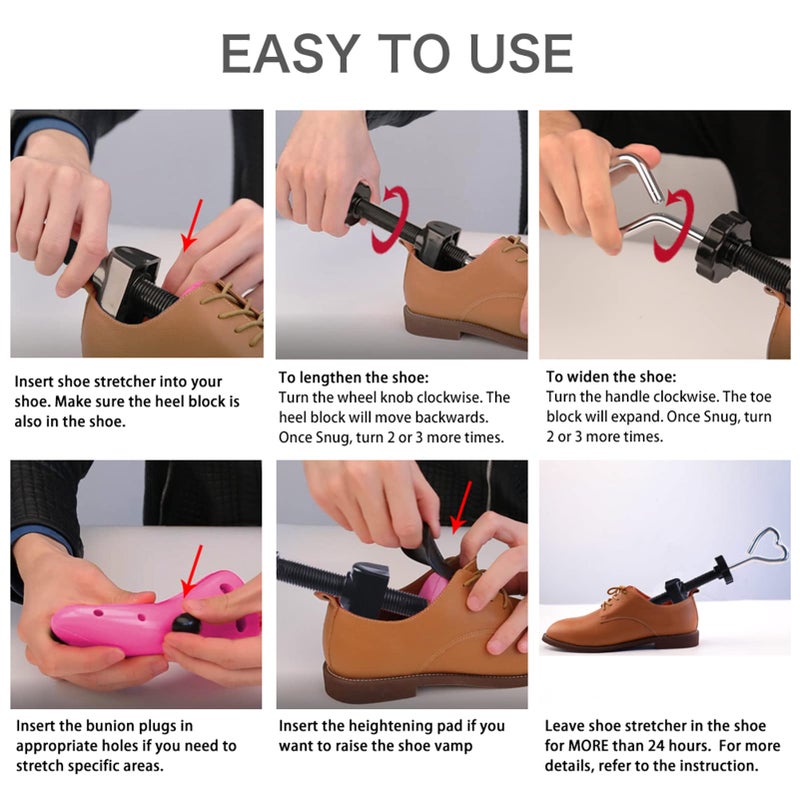 EASY TO USE

Insert shoe stretcher into your shoe. Make sure the heel block is also in the shoe.

To lengthen the shoe:
Turn the wheel knob clockwise. The heel block will move backwards. Once Snug, turn 2 or 3 more times.

To widen the shoe:
Turn the handle clockwise. The toe block will expand. Once Snug, turn 2 or 3 more times.

Insert the bunion plugs in appropriate holes if you need to stretch specific areas.

Insert the heightening pad if you want to raise the shoe vamp

Leave shoe stretcher in the shoe for MORE than 24 hours. For more details, refer to the instruction.